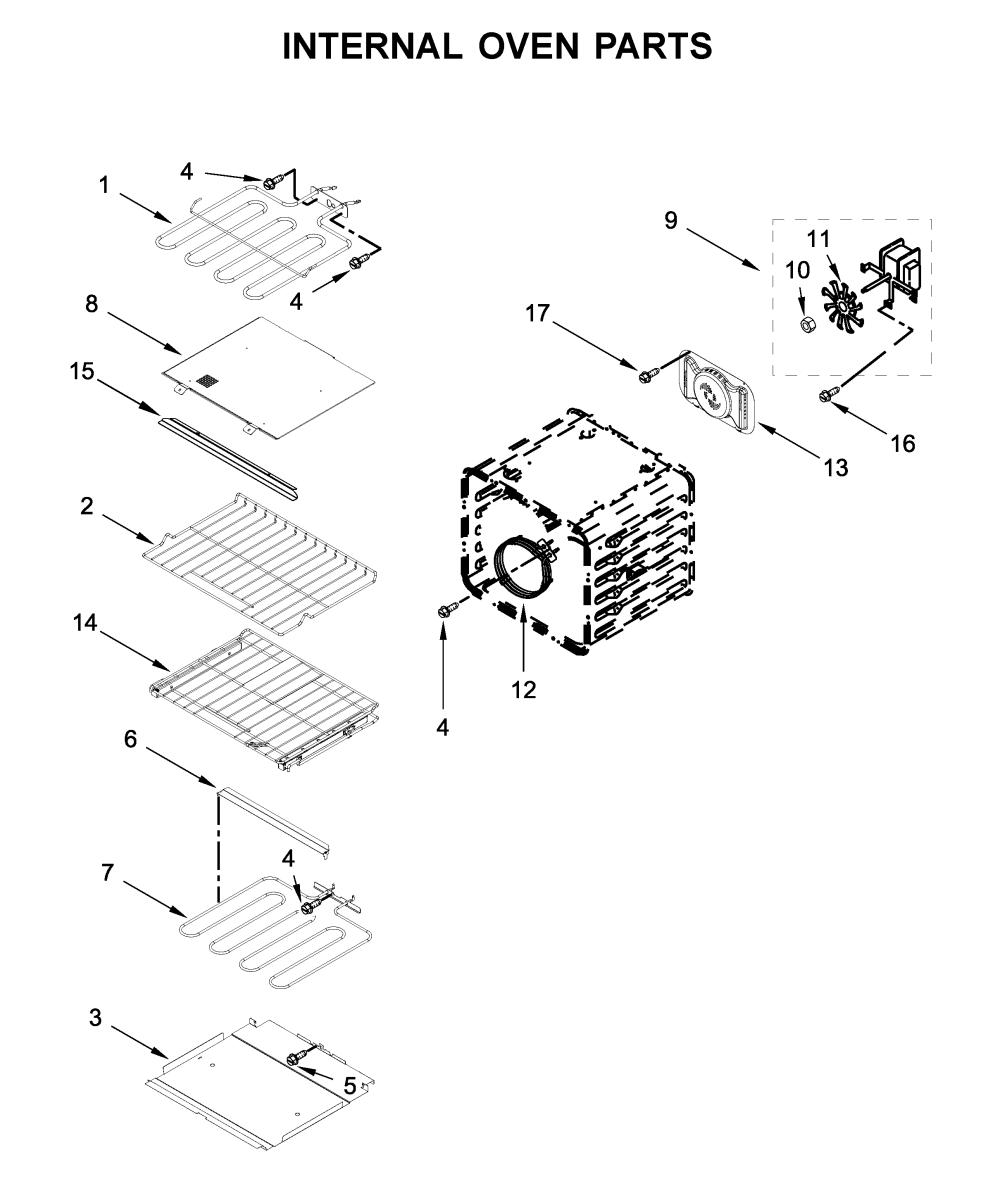 INTERNAL OVEN PARTS

4
1
4
8
15
2
14
6
7
4
3
5
9
11
10
17
16
13
12
4