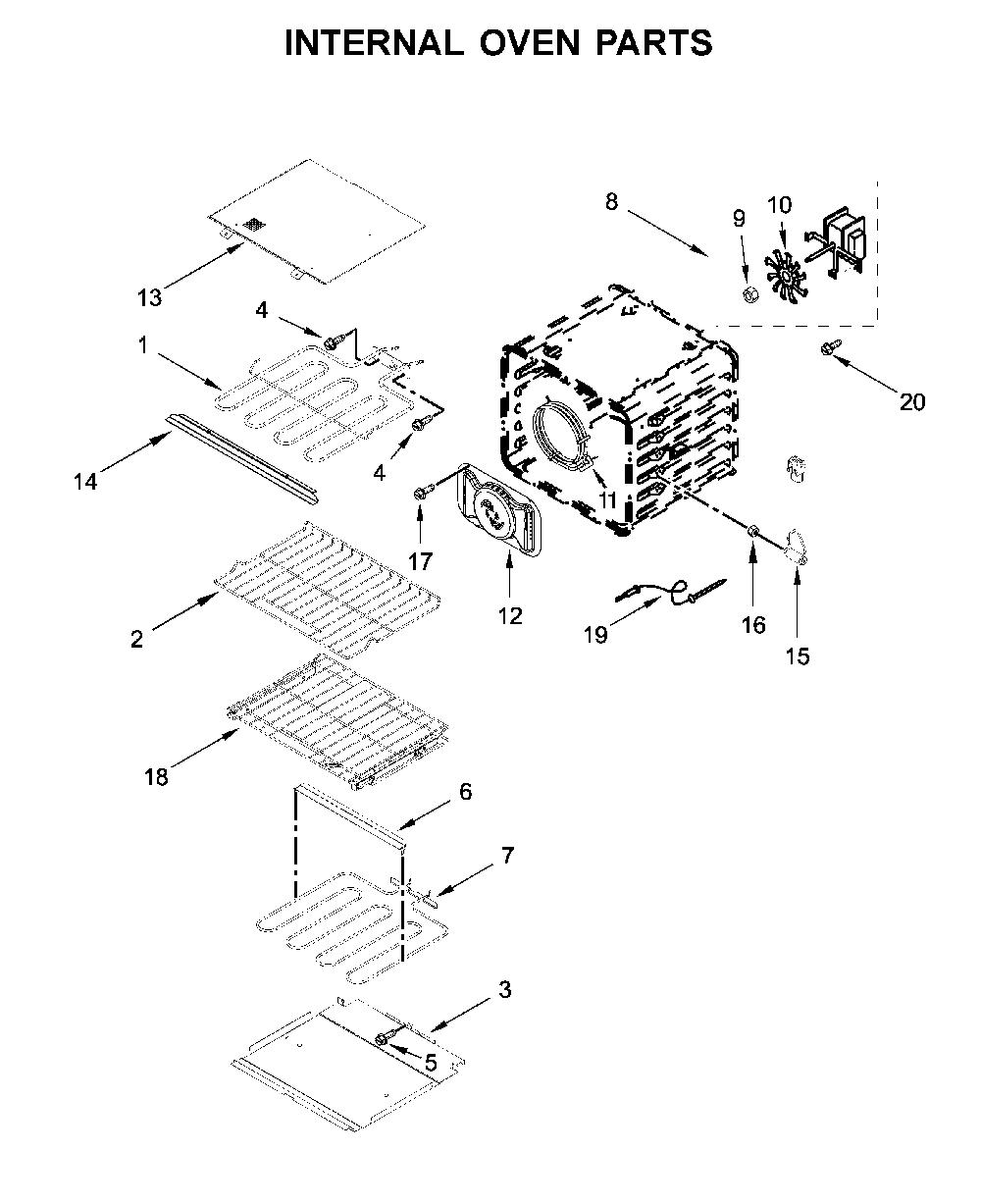 INTERNAL OVEN PARTS

8
9
10
13
4
1
20
14
4
11
17
12
16
19
15
2
18
6
7
3
5