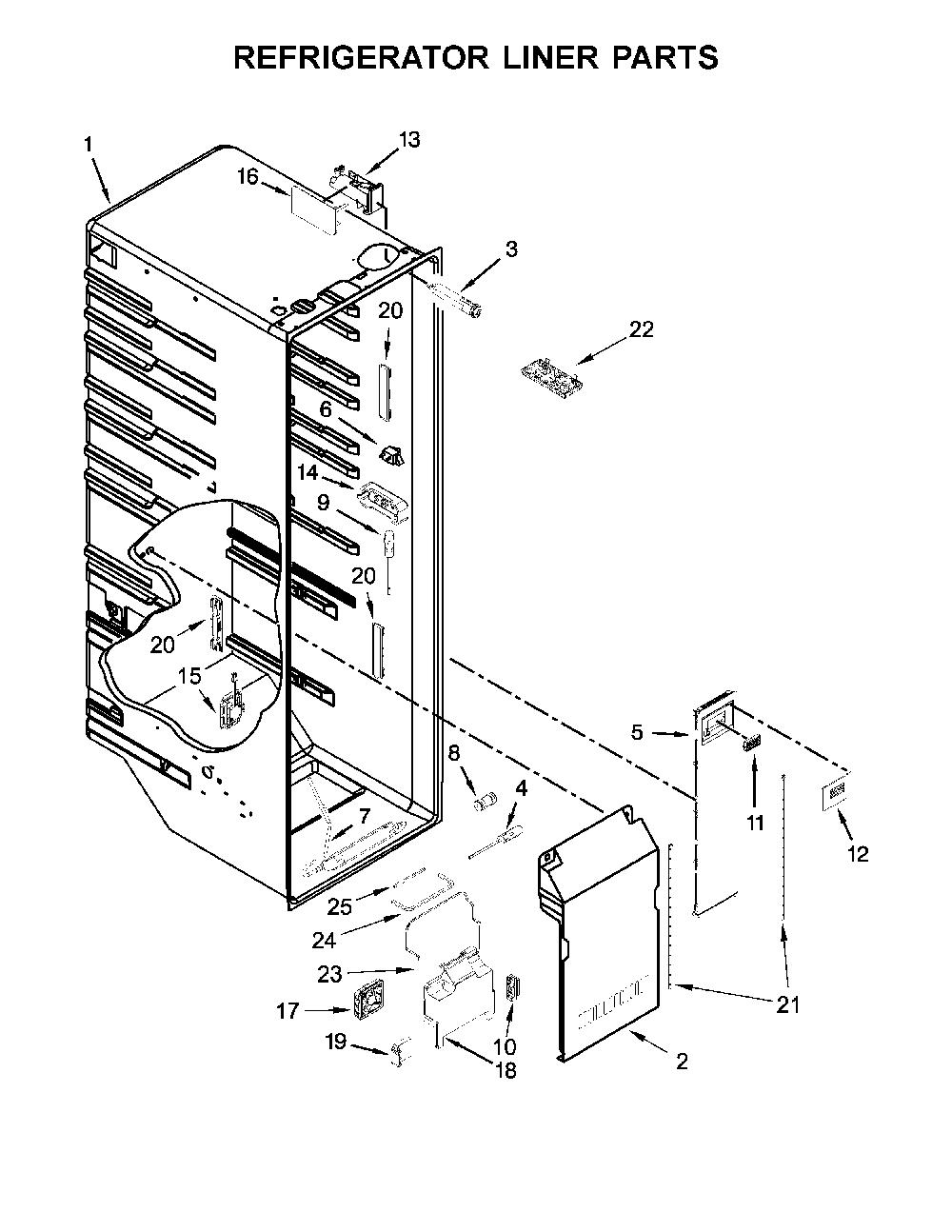 REFRIGERATOR LINER PARTS

1
13
16
3
20
22
6
14
9
20
20
15
5
11
12
8
4
7
25
24
23
17
19
10
18
2
21