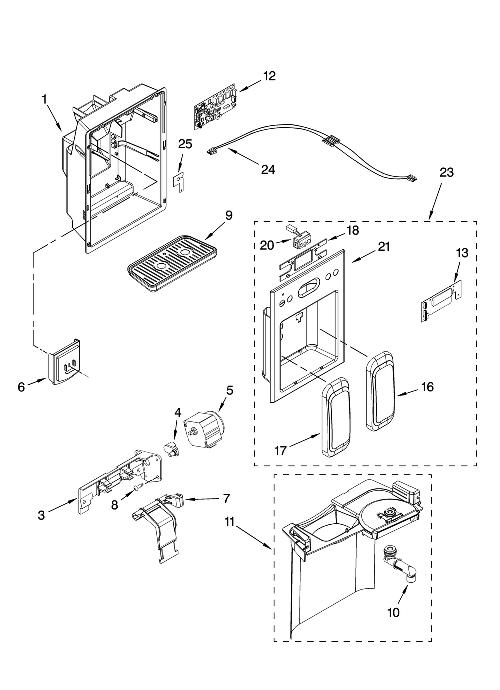 1
12
25
24
23
9
20
18
21
13
6
5
4
16
17
3
8
7
11
10