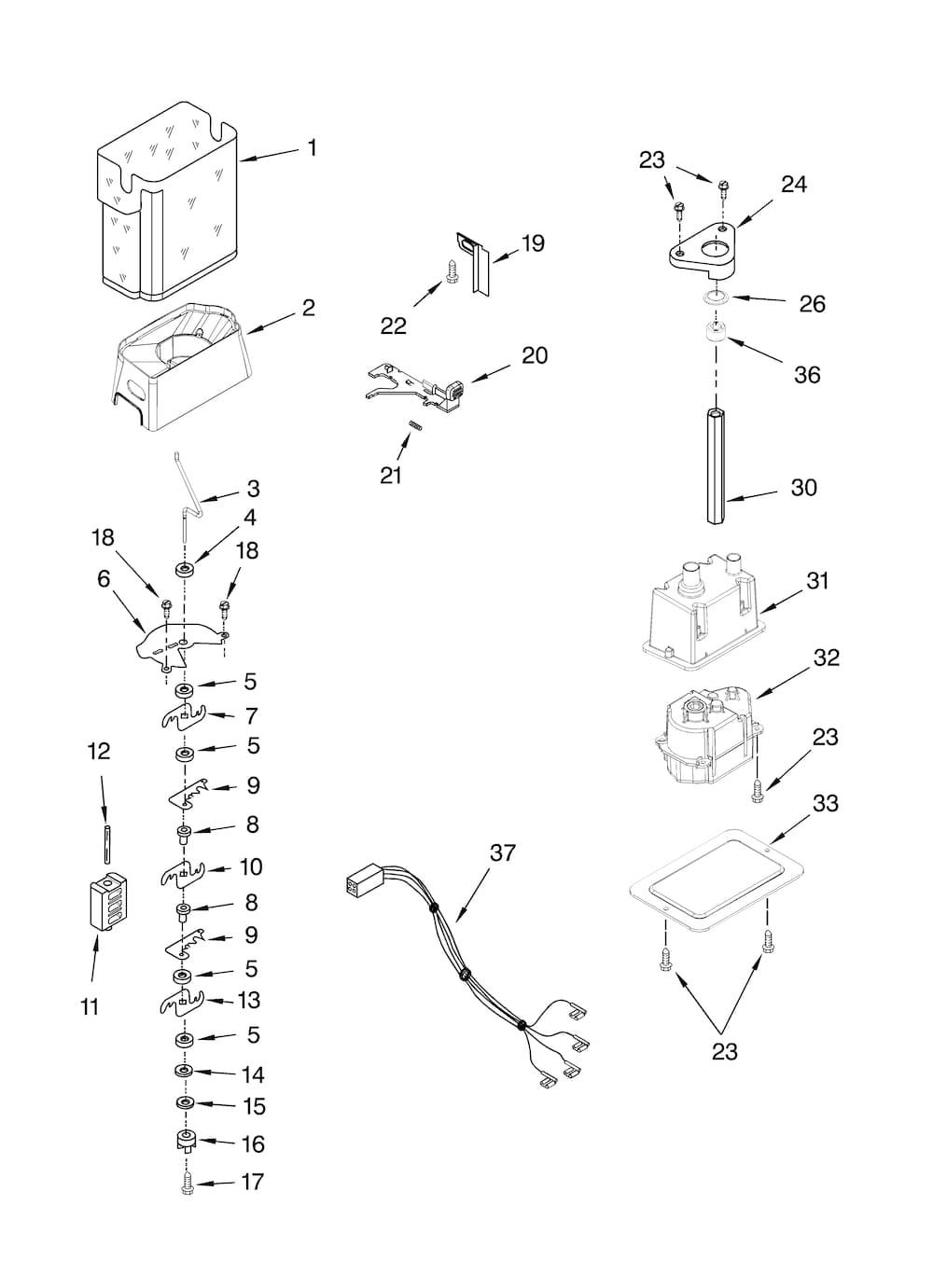 1
2
3
4
18
18
6
5
7
5
12
9
8
10
8
9
5
13
11
5
14
15
16
17
19
22
20
21
37
23
24
26
36
30
31
32
23
33
23