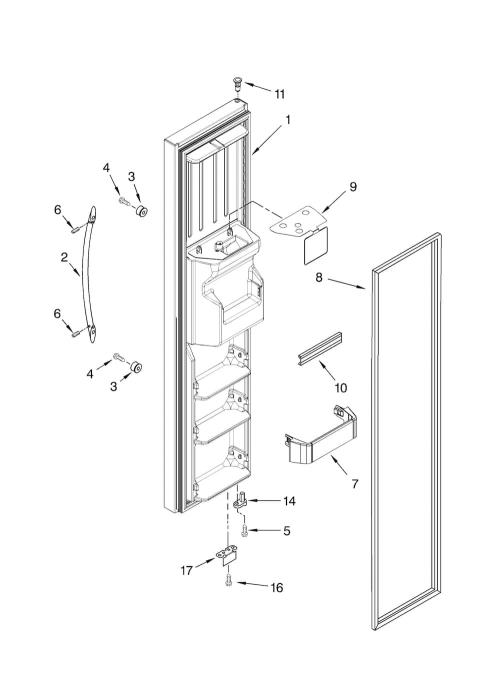 11
1
4
3
9
6
2
8
6
4
3
10
7
14
5
17
16