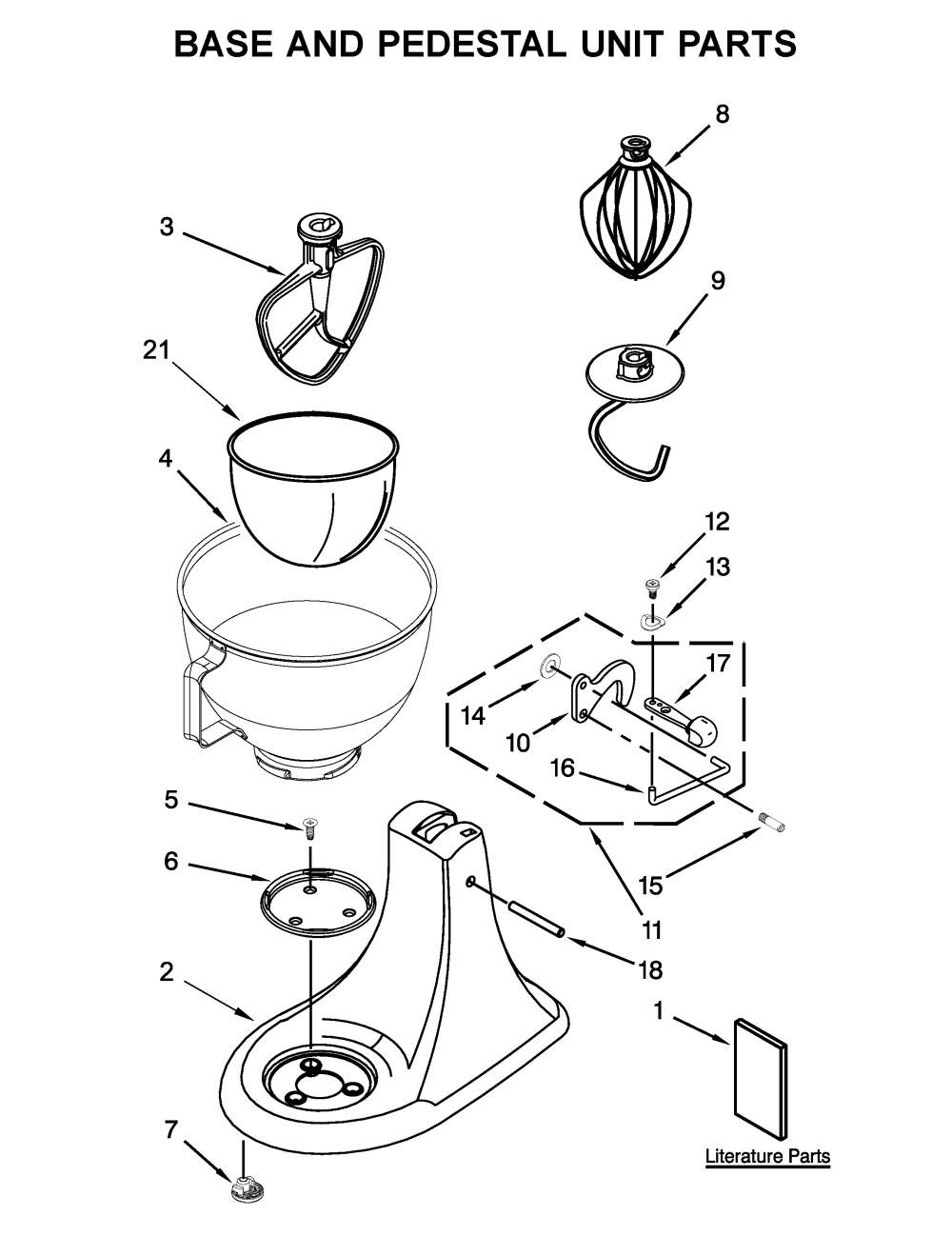 BASE AND PEDESTAL UNIT PARTS

8

3

9

21

4

12

13

17

14

10

16

5

6

15

11

18

2

1

7

Literature Parts