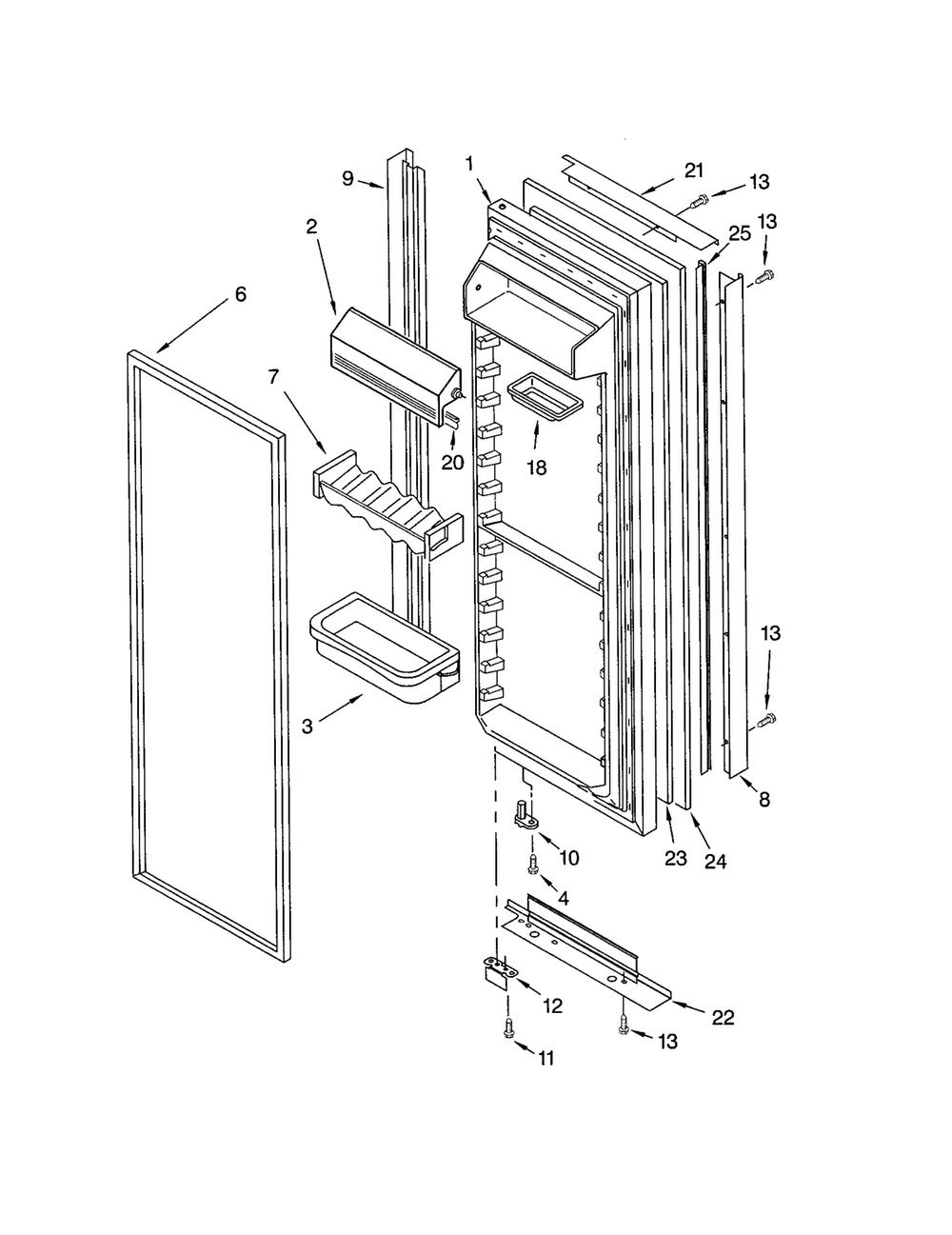 9
1
21
13
2
25
13
6
7
20
18
13
3
8
10
23
24
4
12
22
11
13