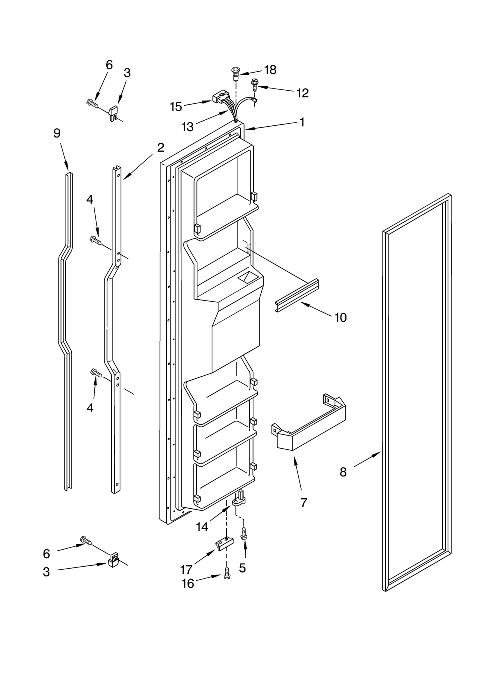 6
3
18
12
15
13
1
9
2
4
10
4
7
8
14
6
3
17
5
16