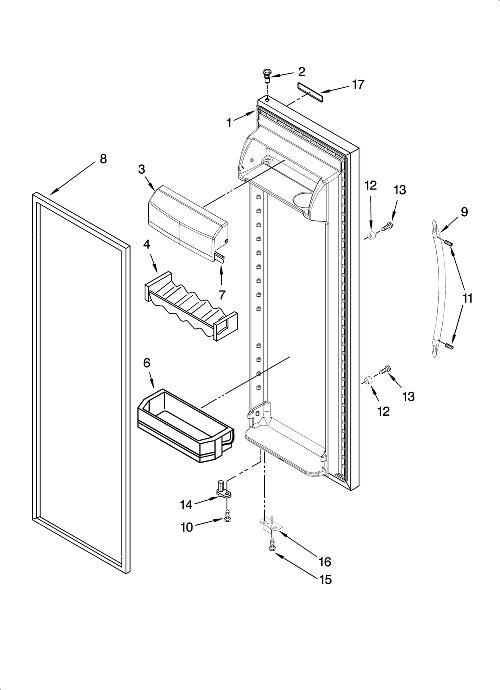 2
17
1
8
3
12
13
9
4
7
11
6
13
12
14
10
16
15