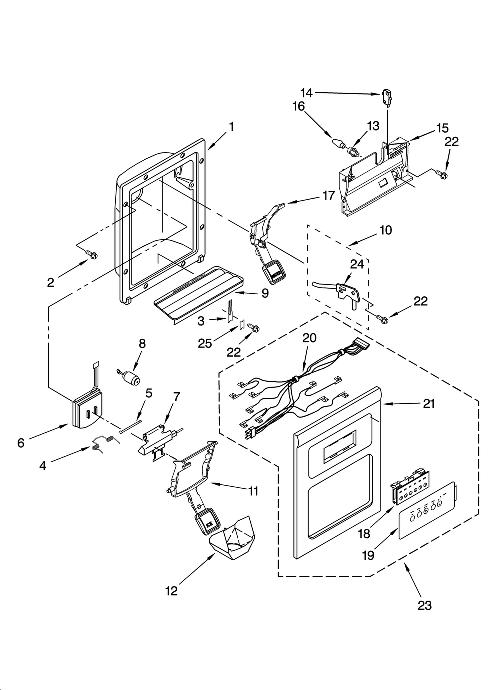 14
16
13
15
22
1
17
10
24
2
9
22
3
25
22
8
20
5
7
21
6
4
11
18
19
12
23