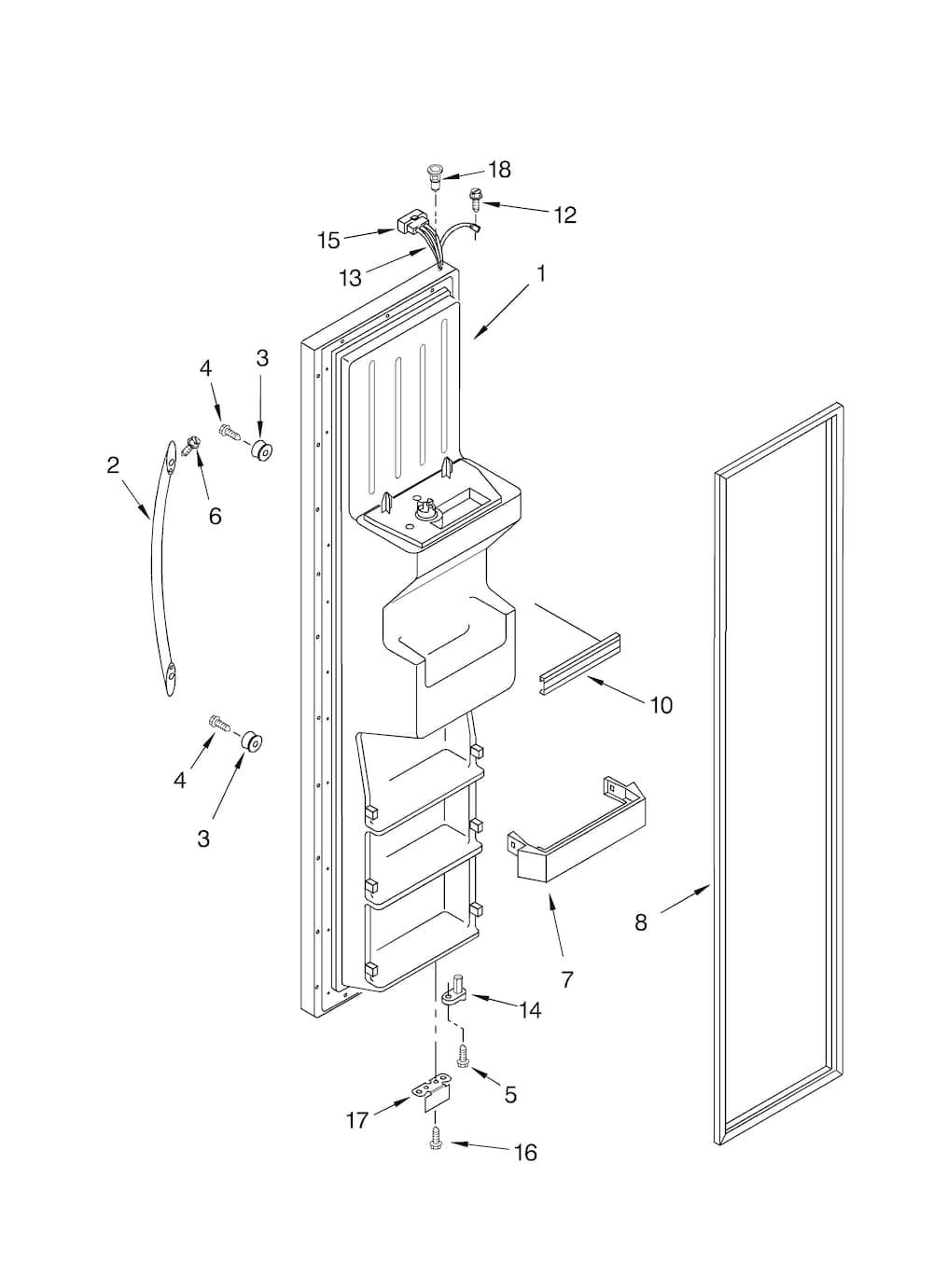 18
12
15
13
1
4
3
2
6
10
4
3
7
8
14
5
17
16