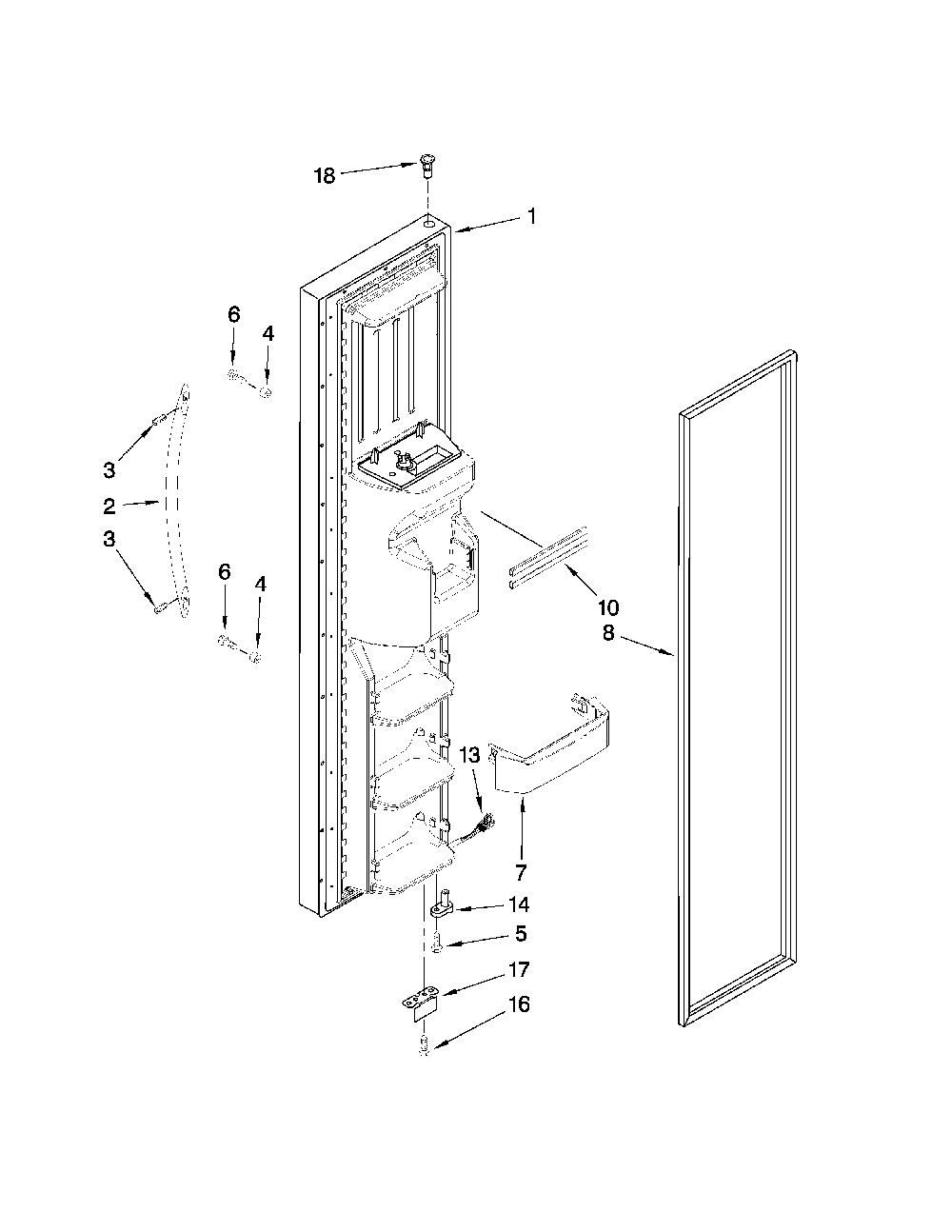 18
1
6
4
3
2
3
6
4
10
8
13
7
14
5
17
16