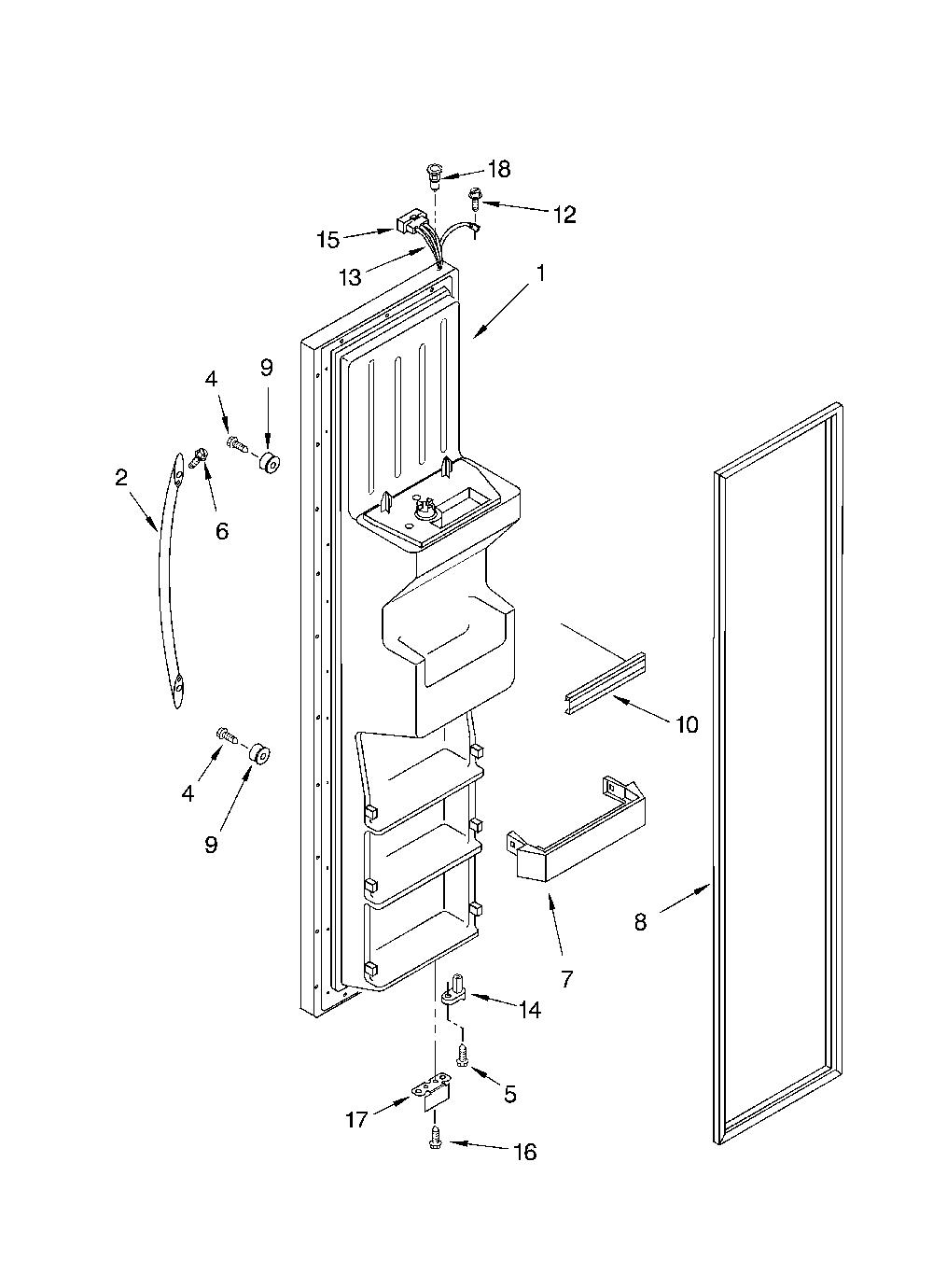 18
12
15
13
1
4
9
2
6
10
4
9
7
8
14
5
17
16