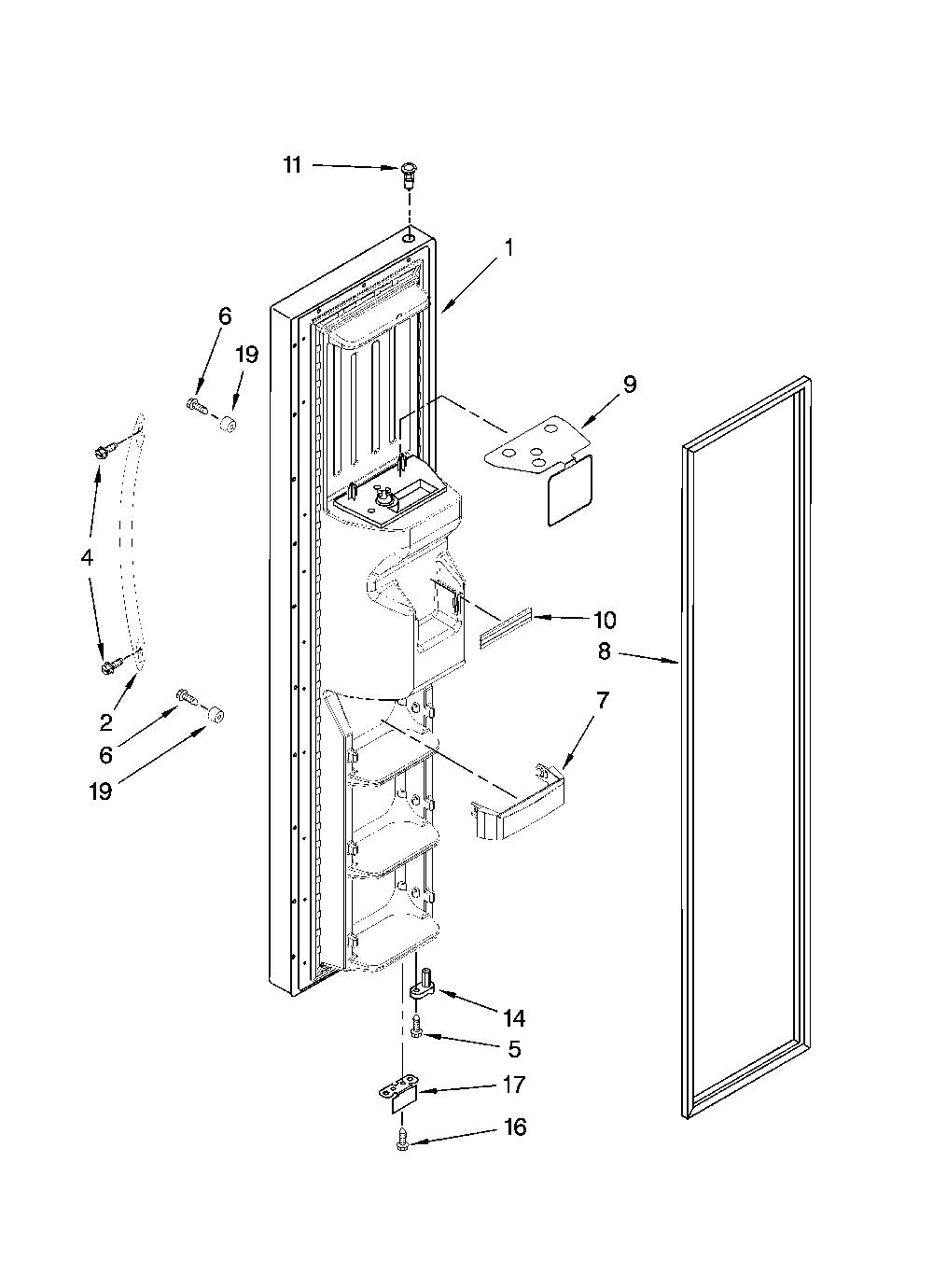 11
1
6
19
9
4
10
8
2
6
19
7
14
5
17
16