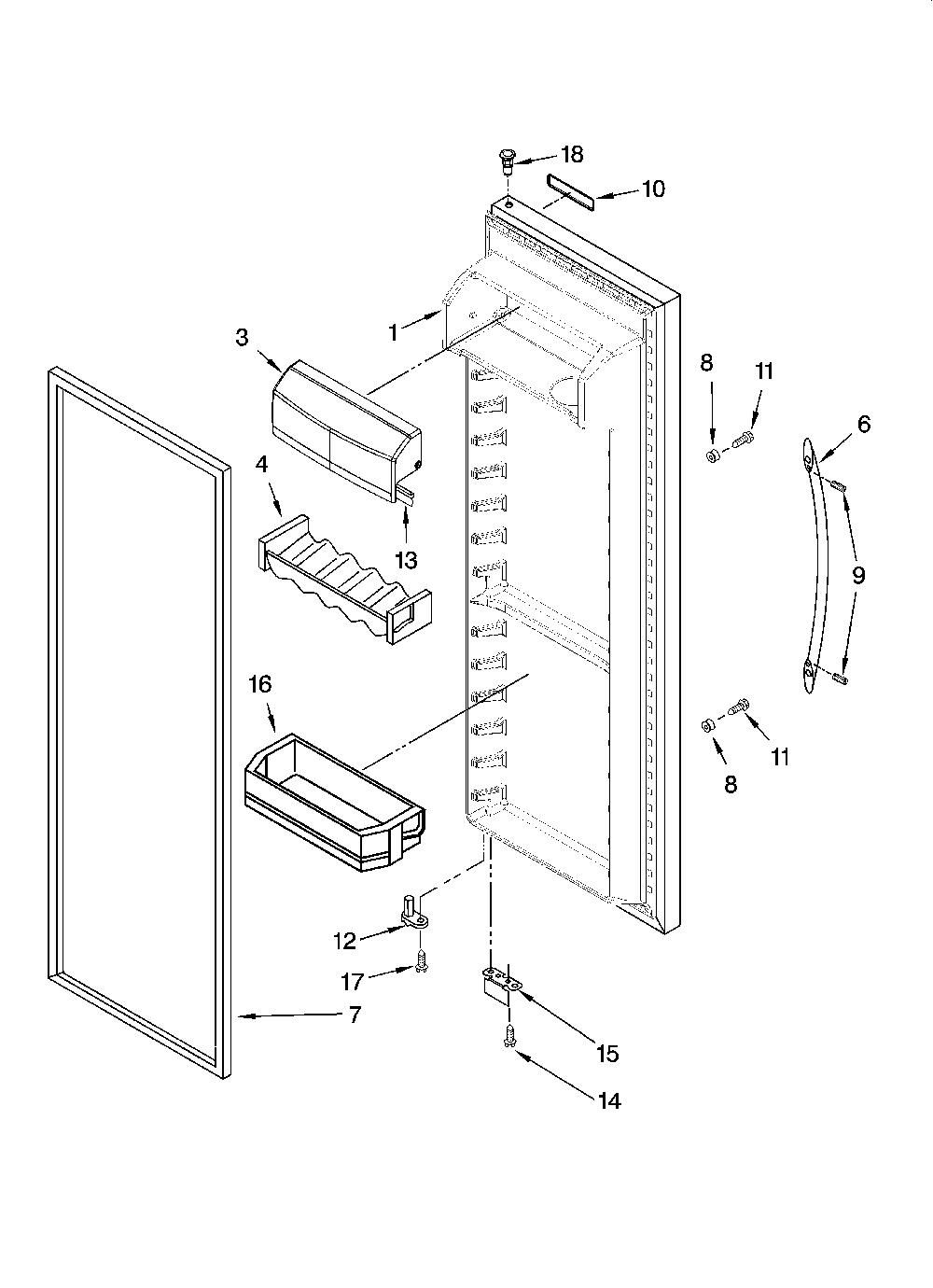 18
10
1
3
8
11
6
4
13
9
16
11
8
12
17
7
15
14