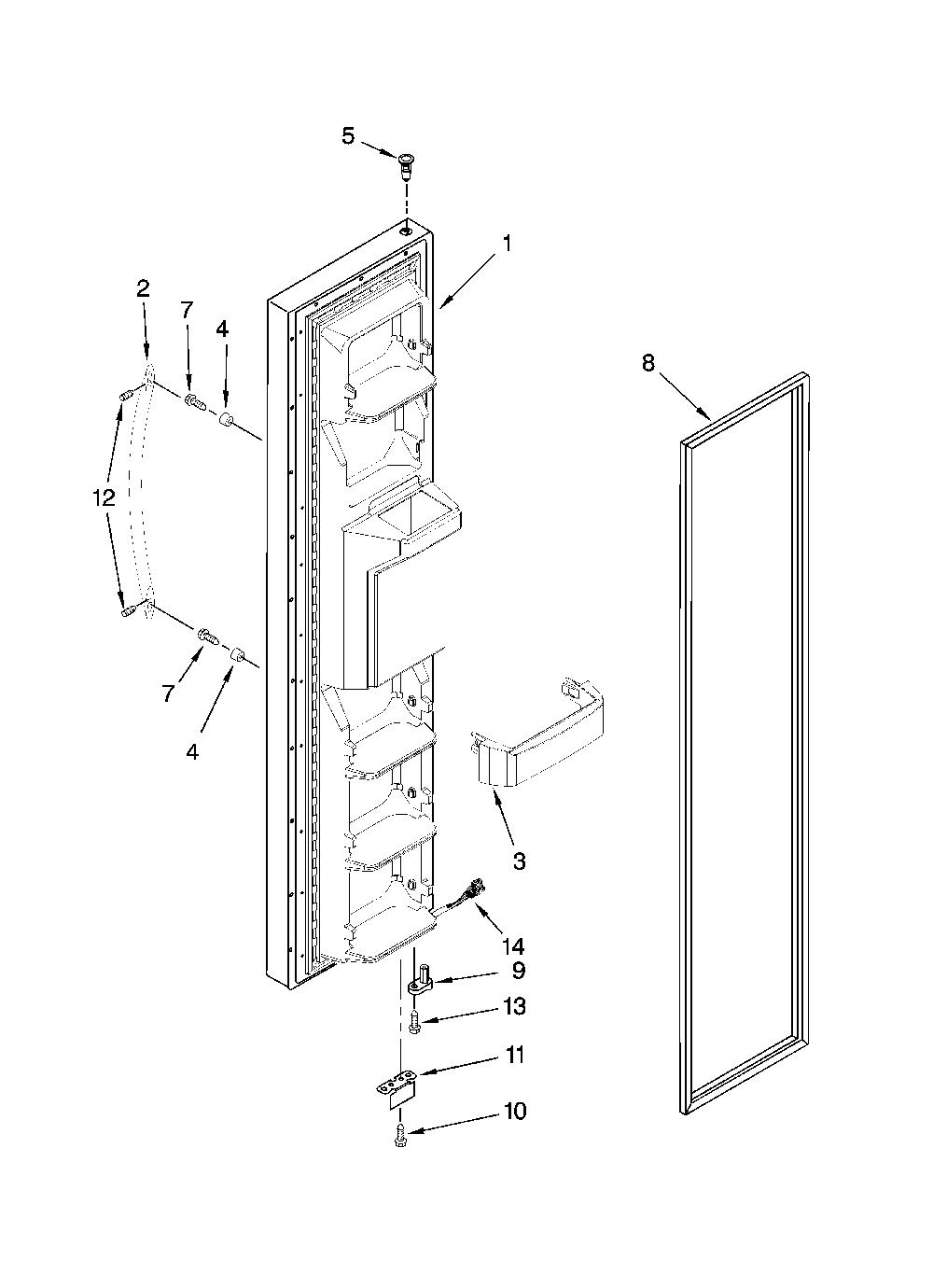 5
1
2
7
4
8
12
7
4
3
14
9
13
11
10