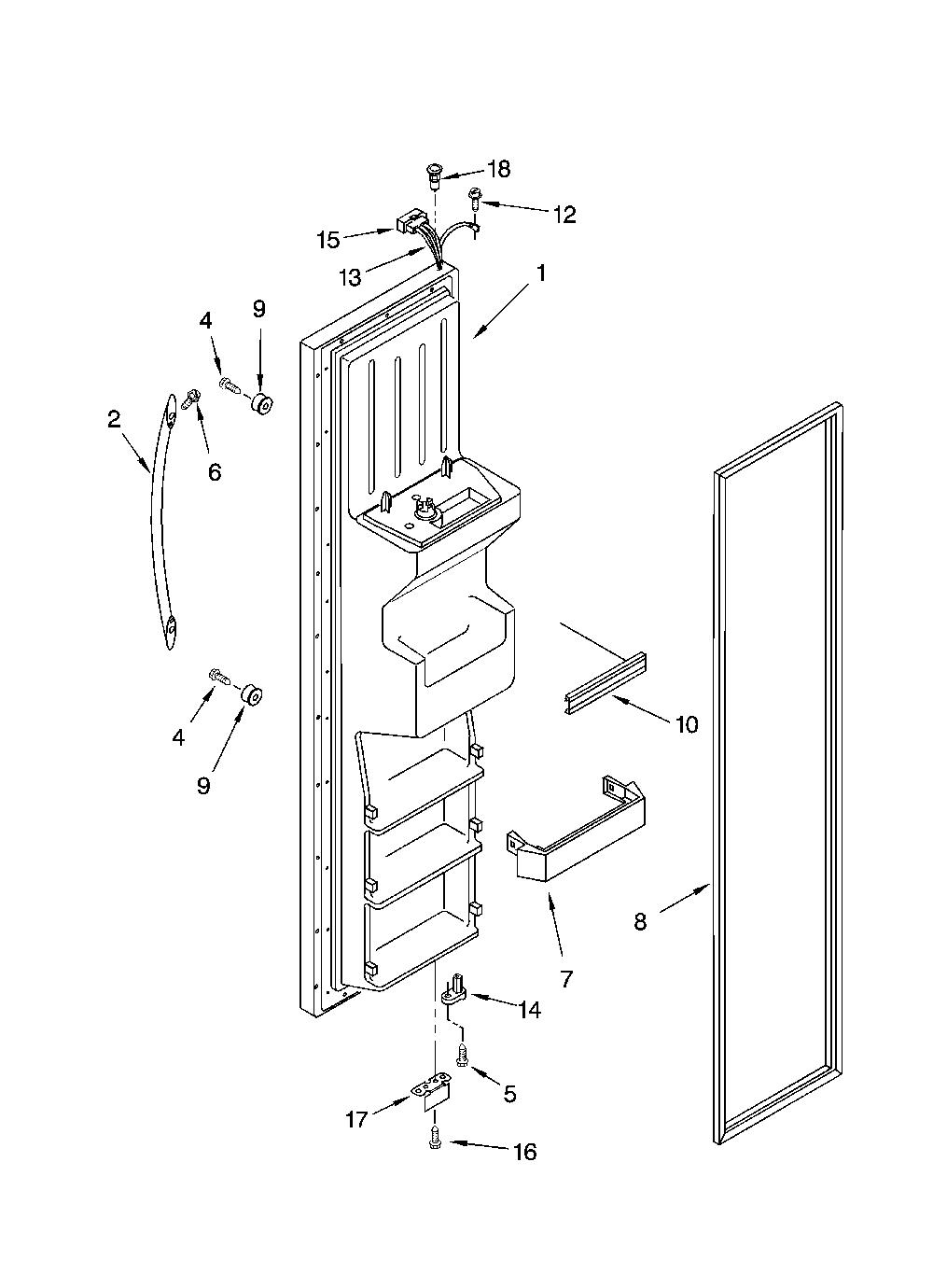 18
12
15
13
1
4
9
2
6
4
9
10
7
8
14
5
17
16