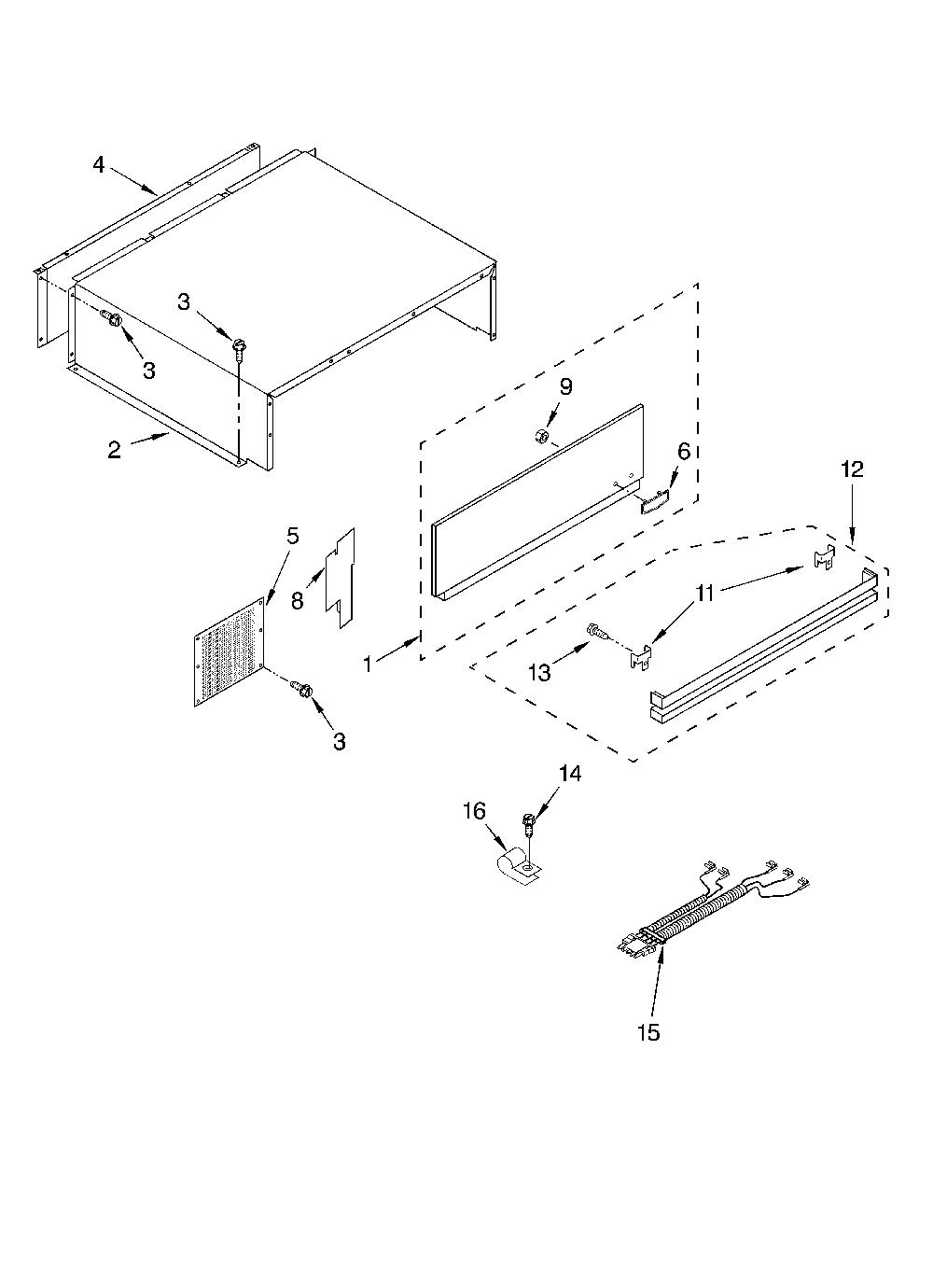 4
3
3
2
9
6
12
5
8
11
1
13
3
14
16
15