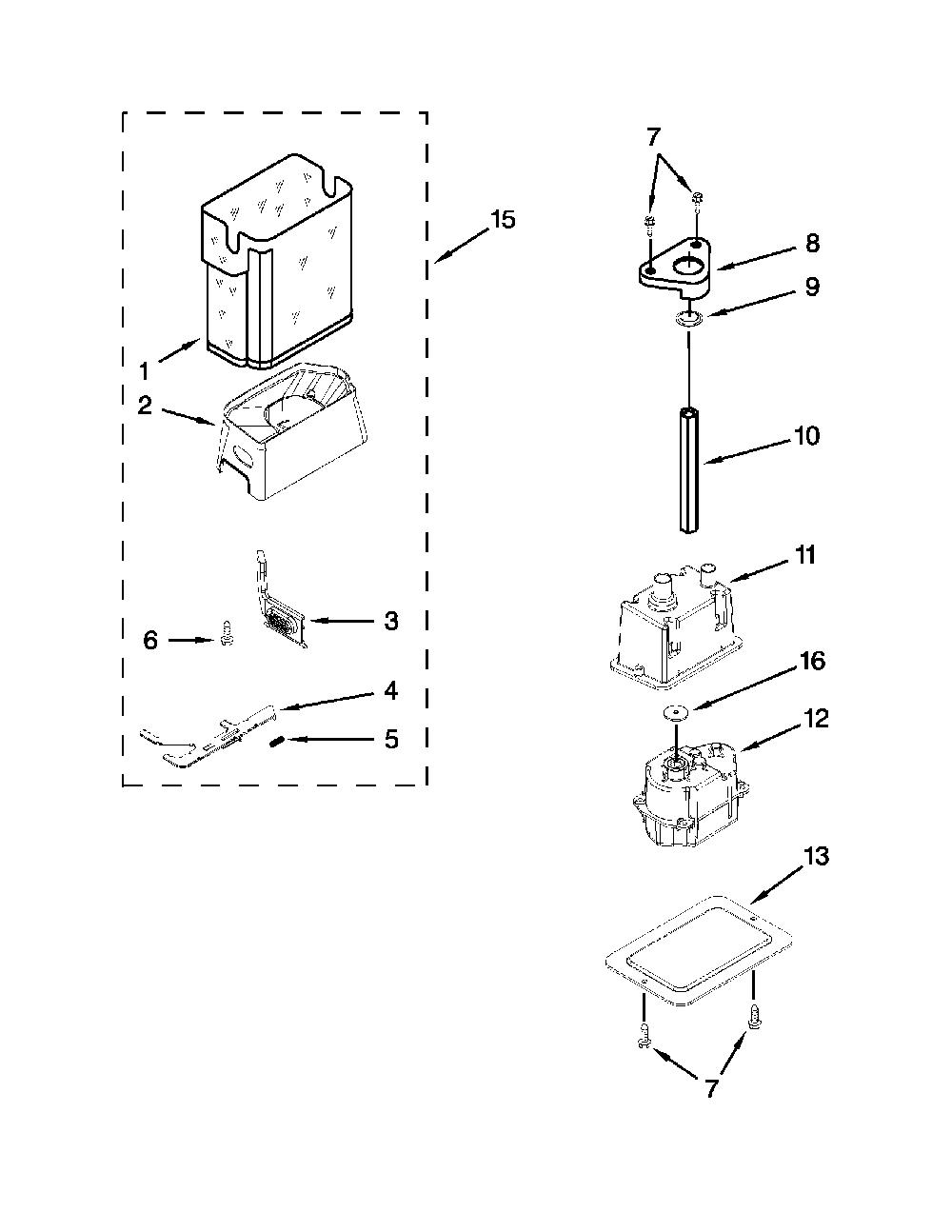 15
1
2
3
6
4
5
7
8
9
10
11
16
12
13
7