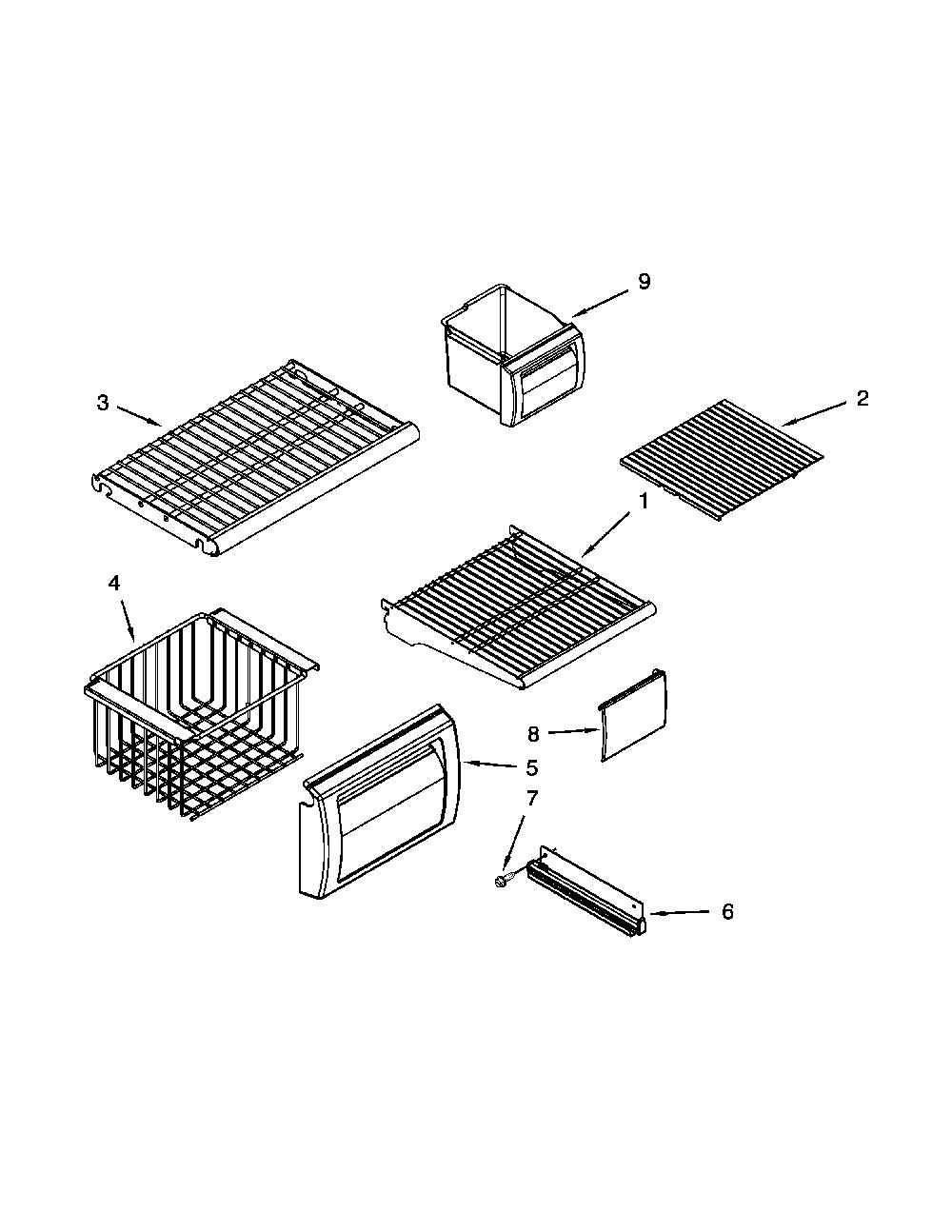 9
3
2
1
4
8
5
7
6