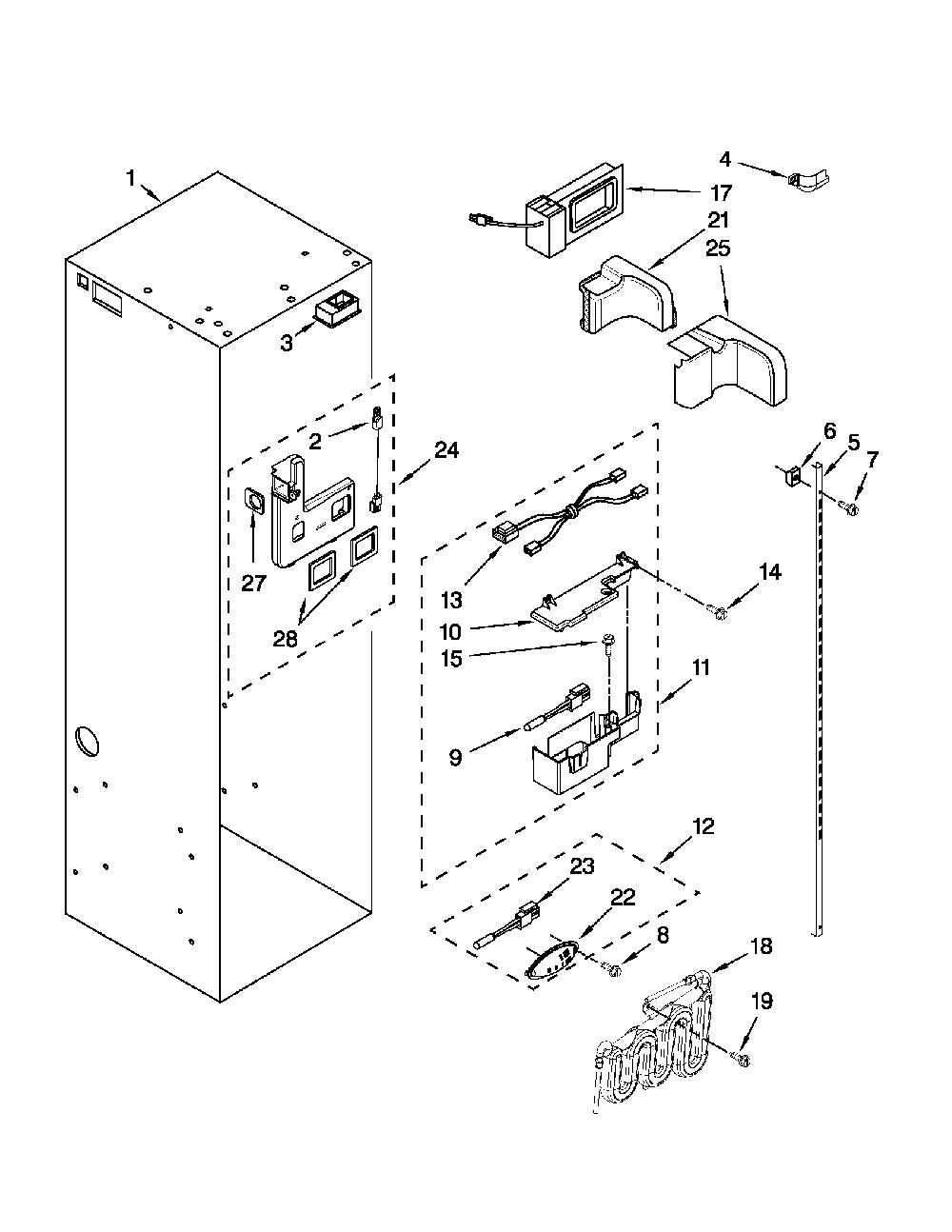 1
4
17
21
25
3
2
24
6
5
7
27
28
13
14
10
15
11
9
12
23
22
8
18
19