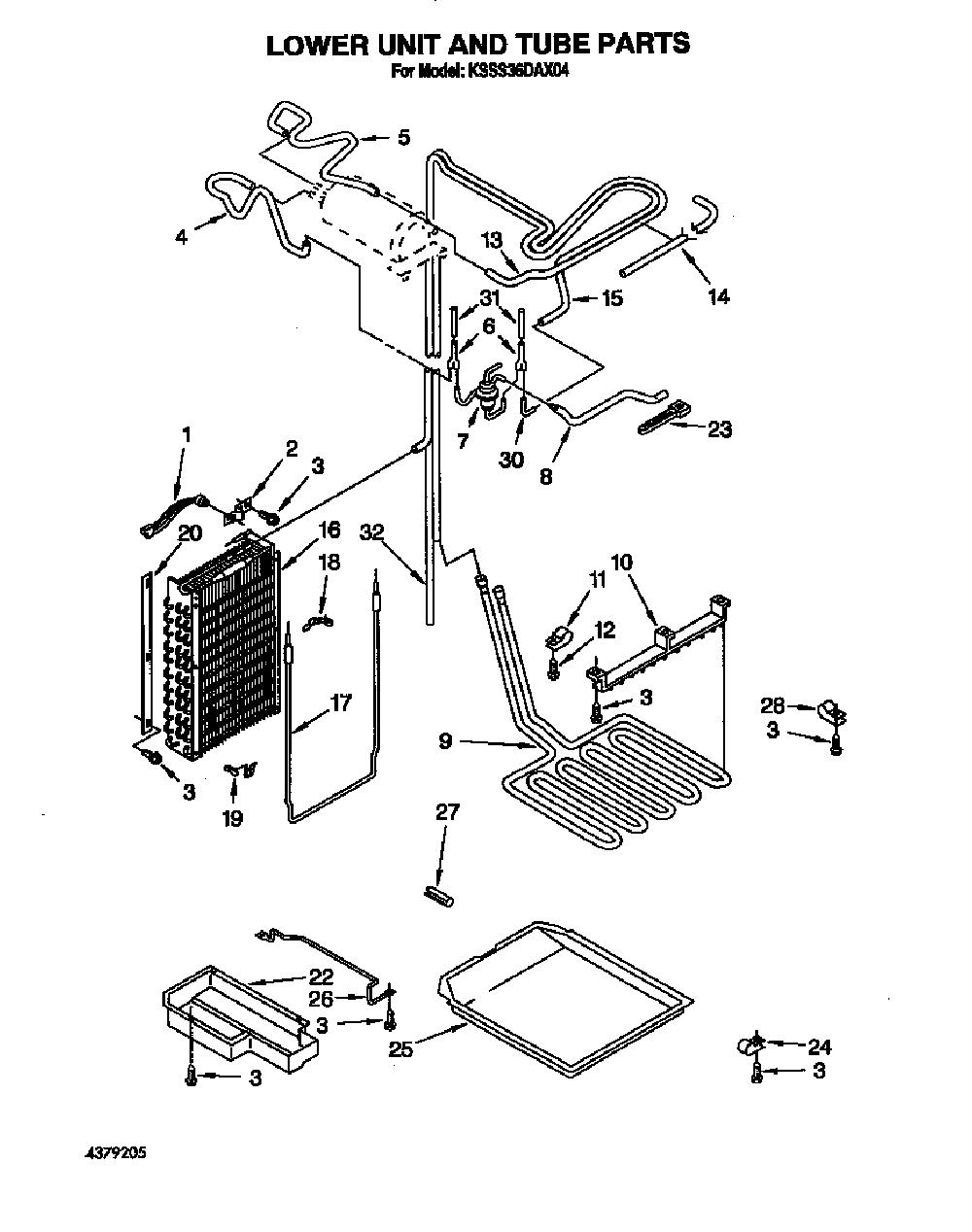 LOWER UNIT AND TUBE PARTS
For Model: KSSS36DAX04

5
4
13
14
15
31
6
7
30
8
23
1
2
3
20
16
18
32
10
11
12
3
28
3
17
9
3
19
27
22
26
3
25
24
3
3

4379205