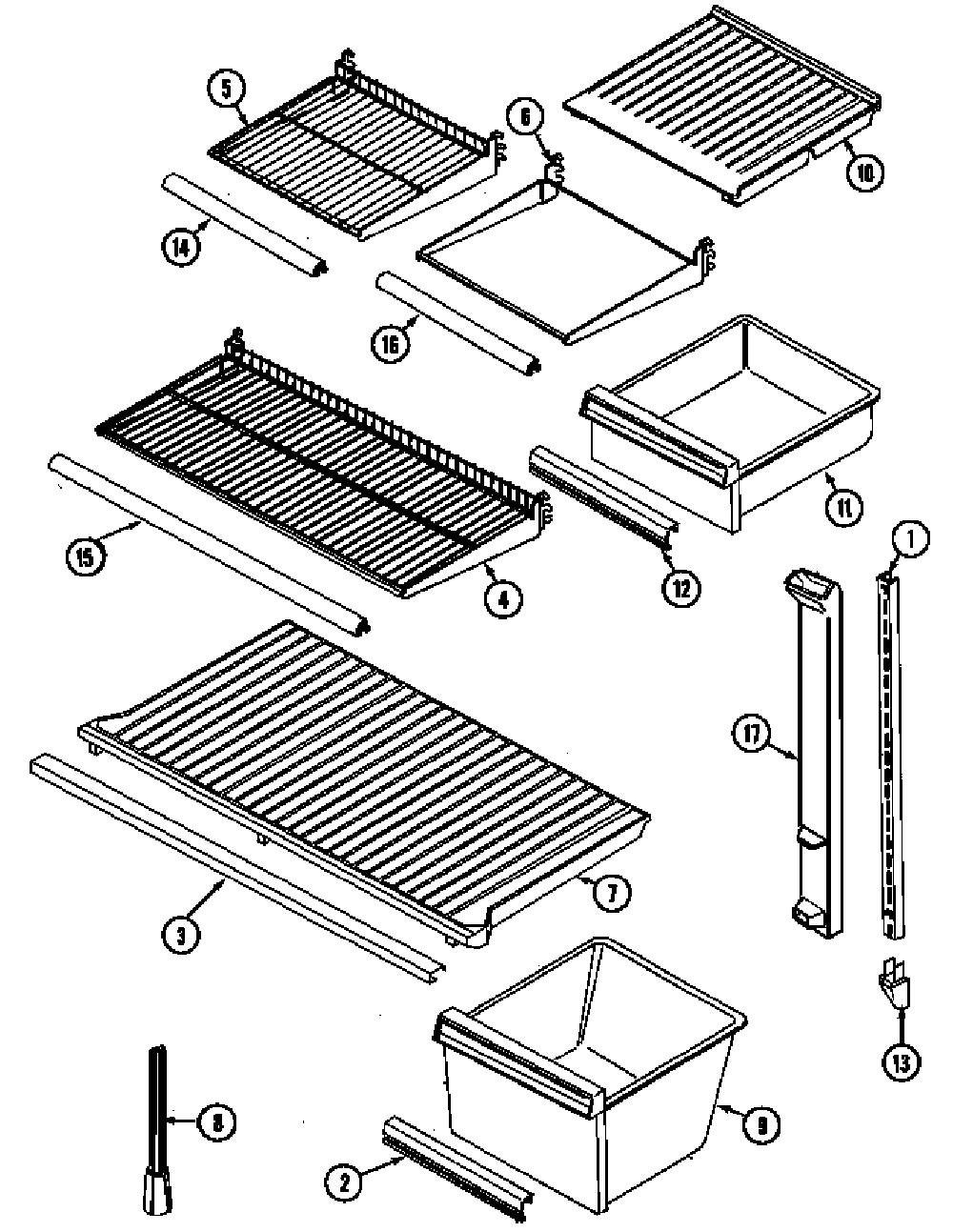 5
6
10
14
16
11
15
4
12
1
17
7
3
13
8
9
2