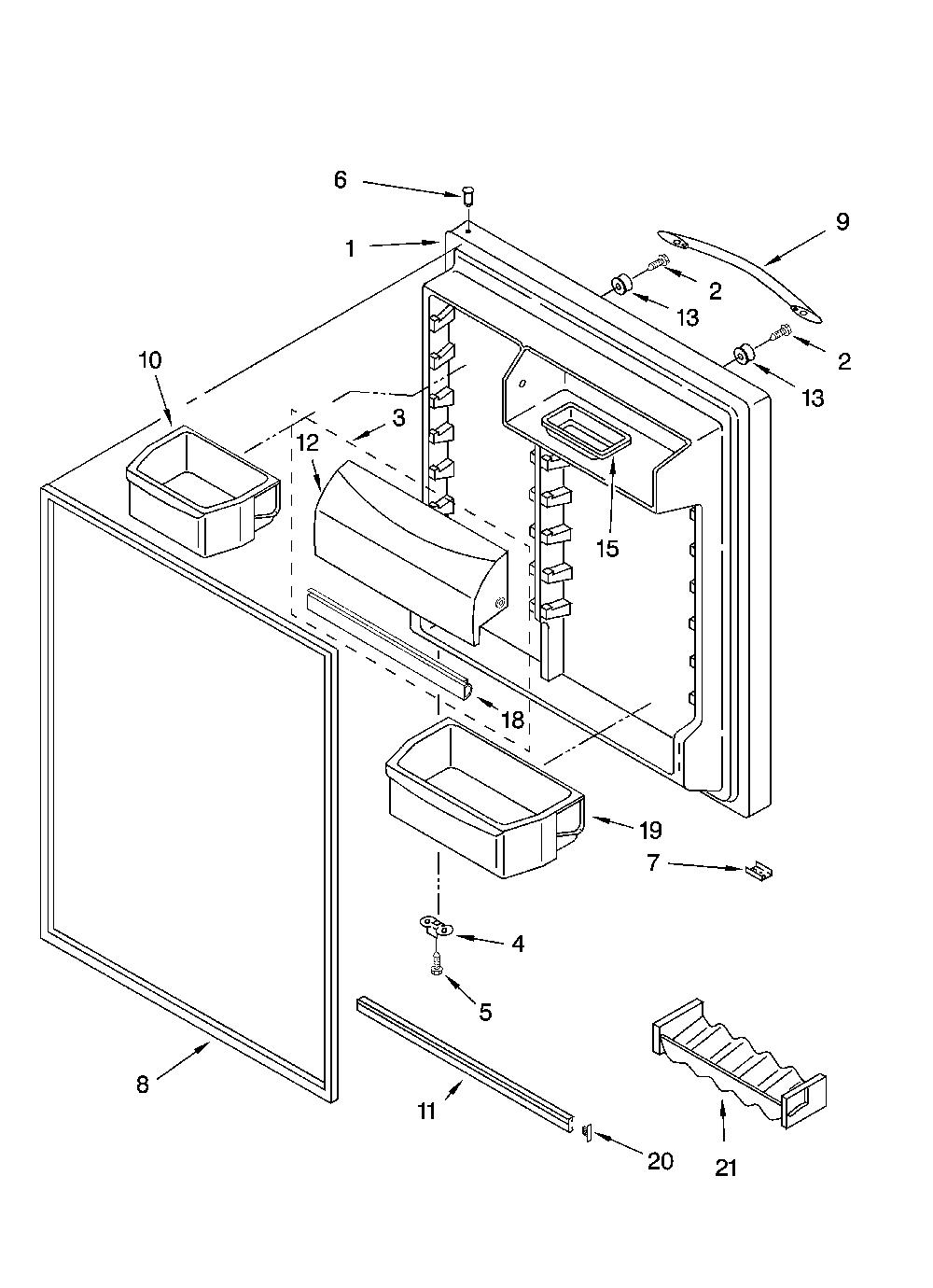 6
1
9
2
13
2
13
10
3
12
15
18
19
7
4
5
8
11
20
21