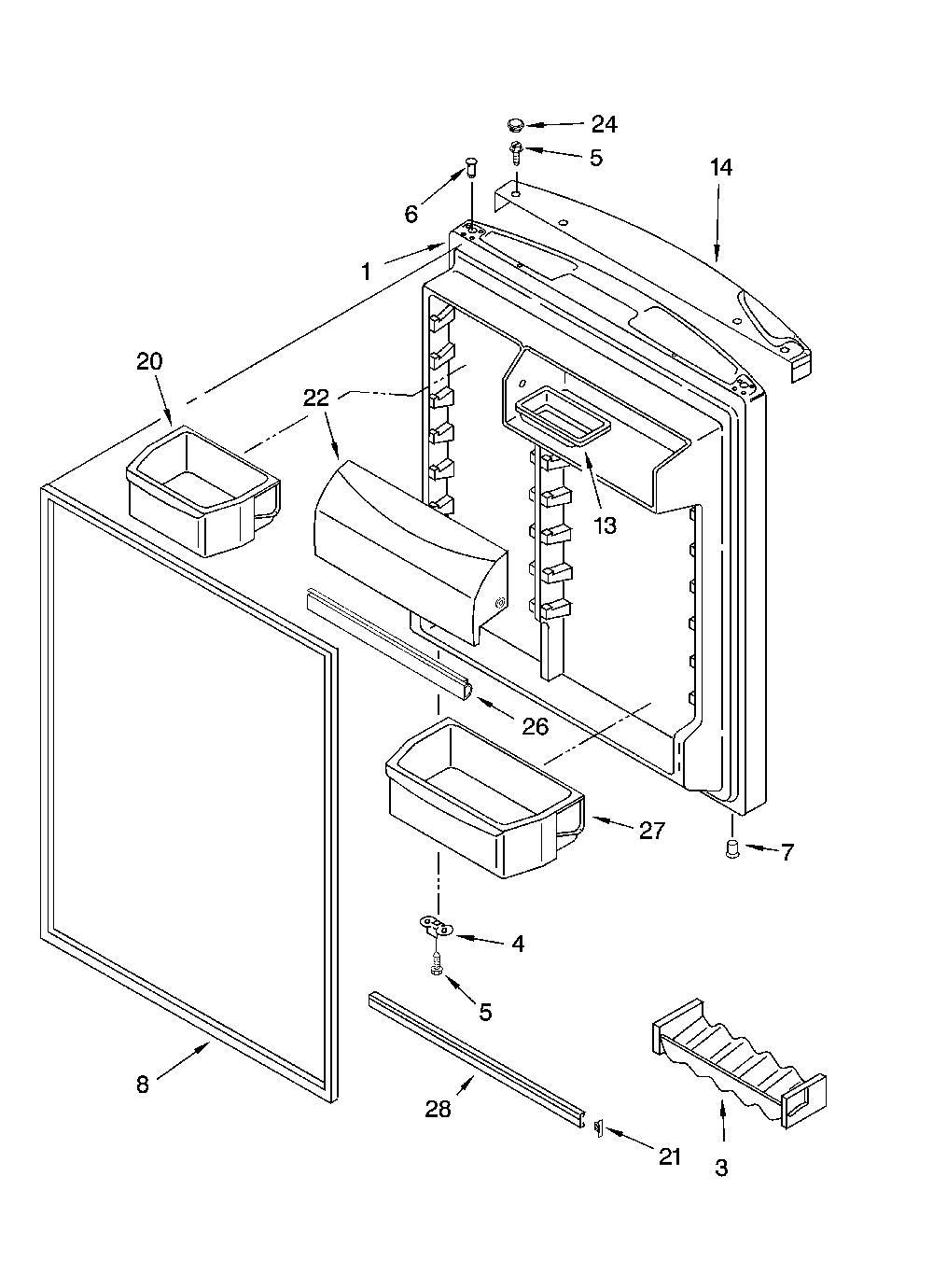 24
5
14
6
1
20
22
13
26
27
7
4
5
8
28
21
3