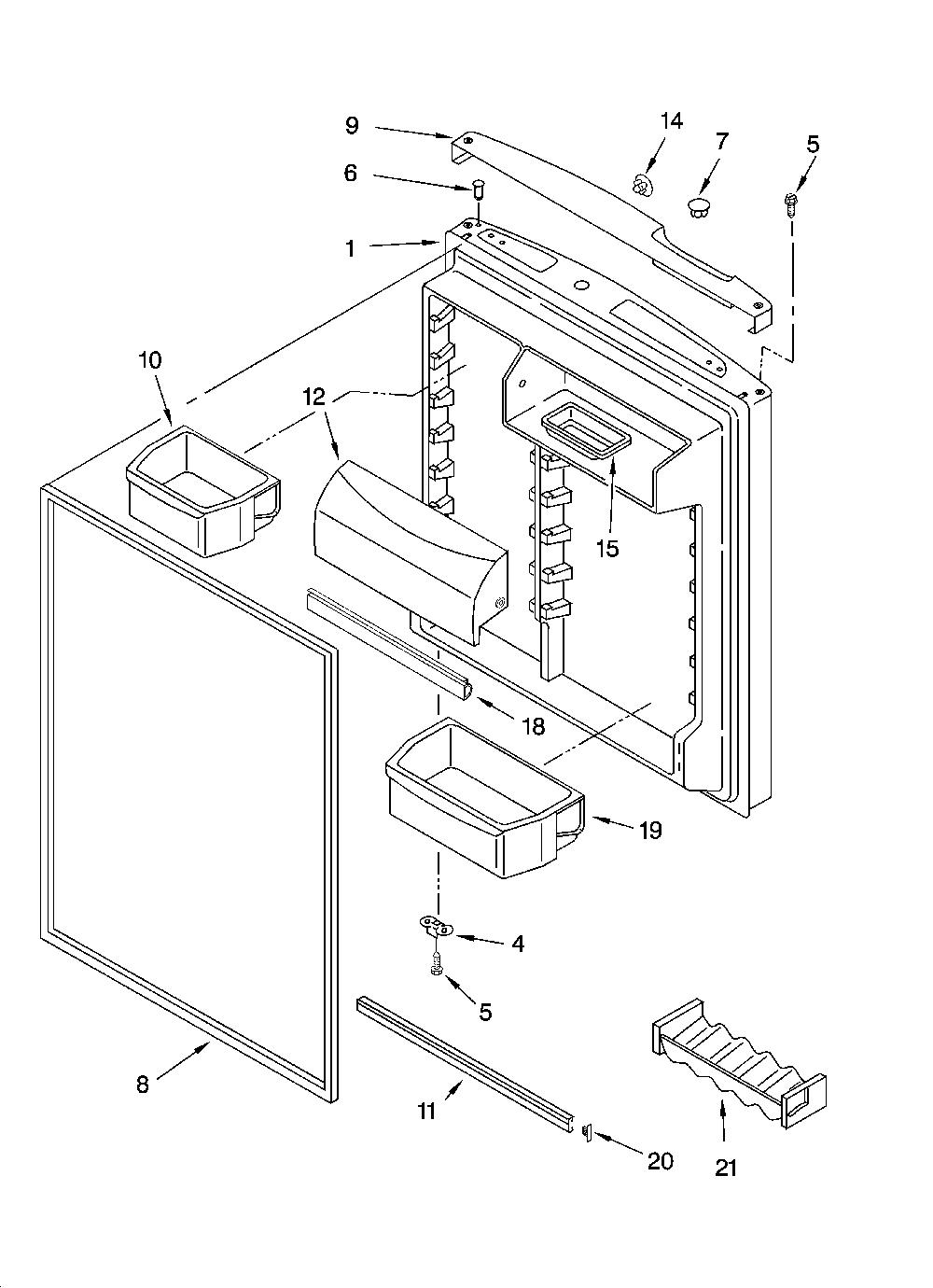 9
14
7
5
6
1
10
12
15
18
19
4
5
8
11
20
21