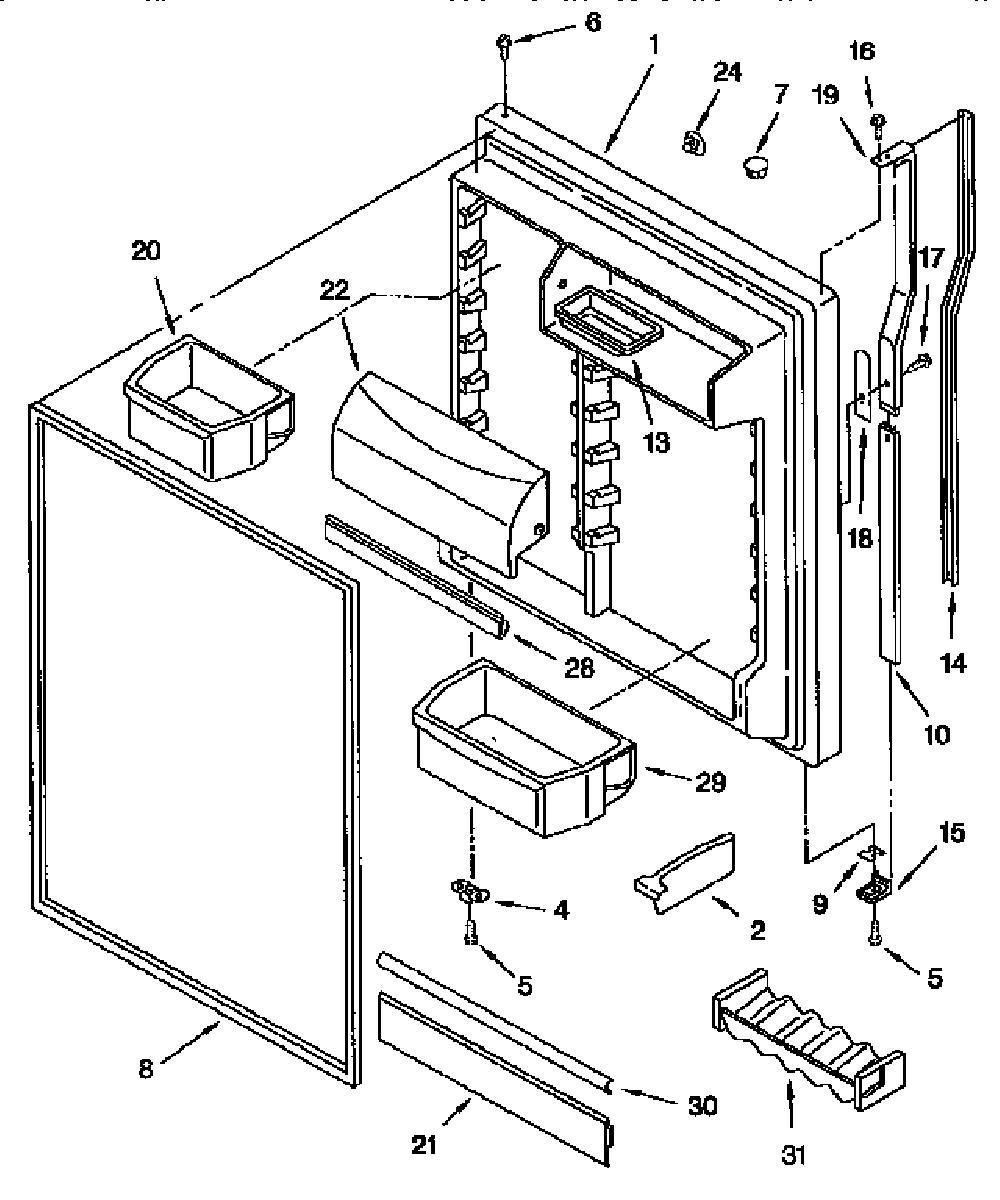 6
1
24
7
16
19
17
20
22
13
18
14
28
10
29
15
9
4
2
5
5
8
30
21
31