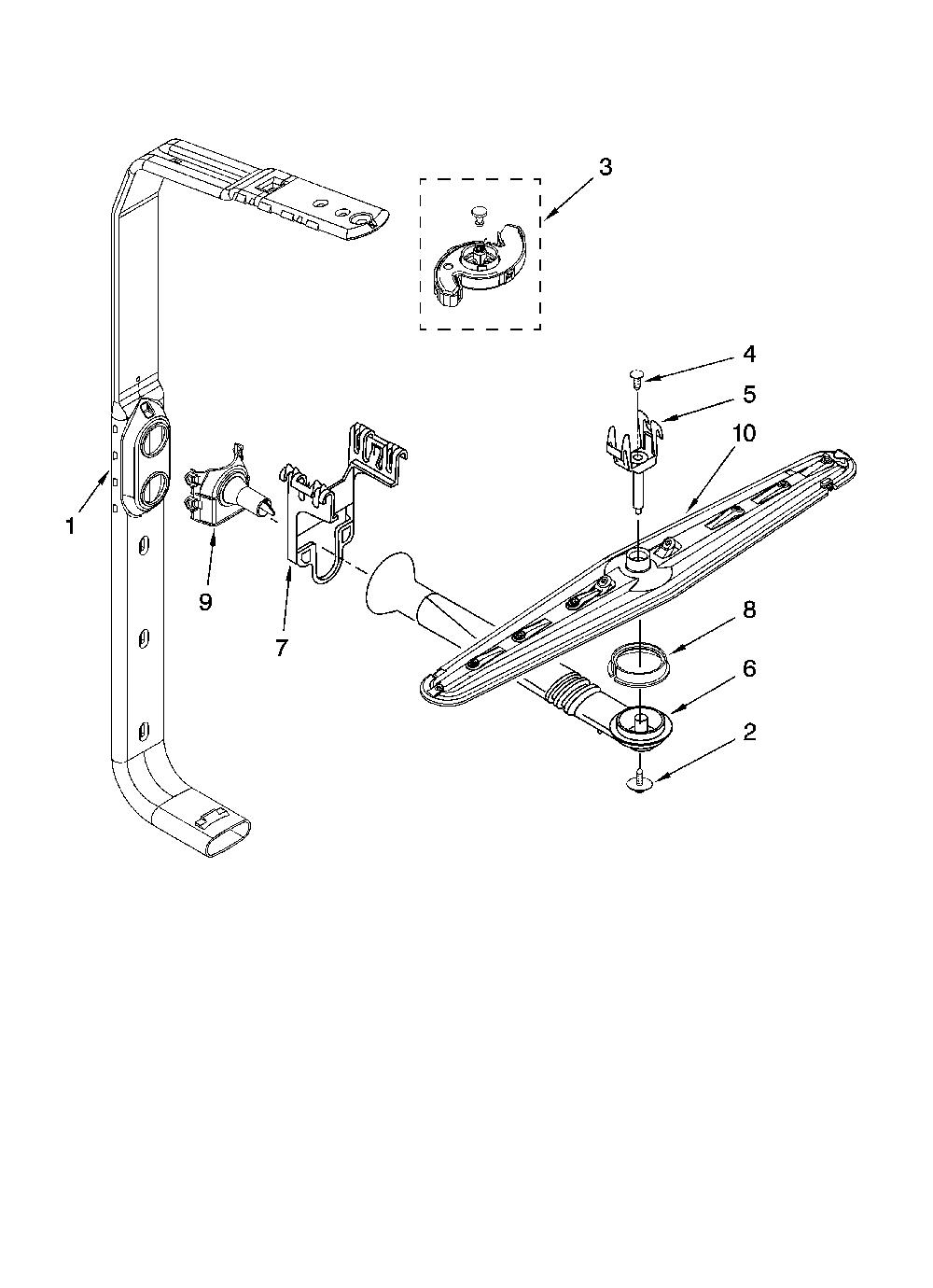 3
4
5
10
1
9
7
8
6
2