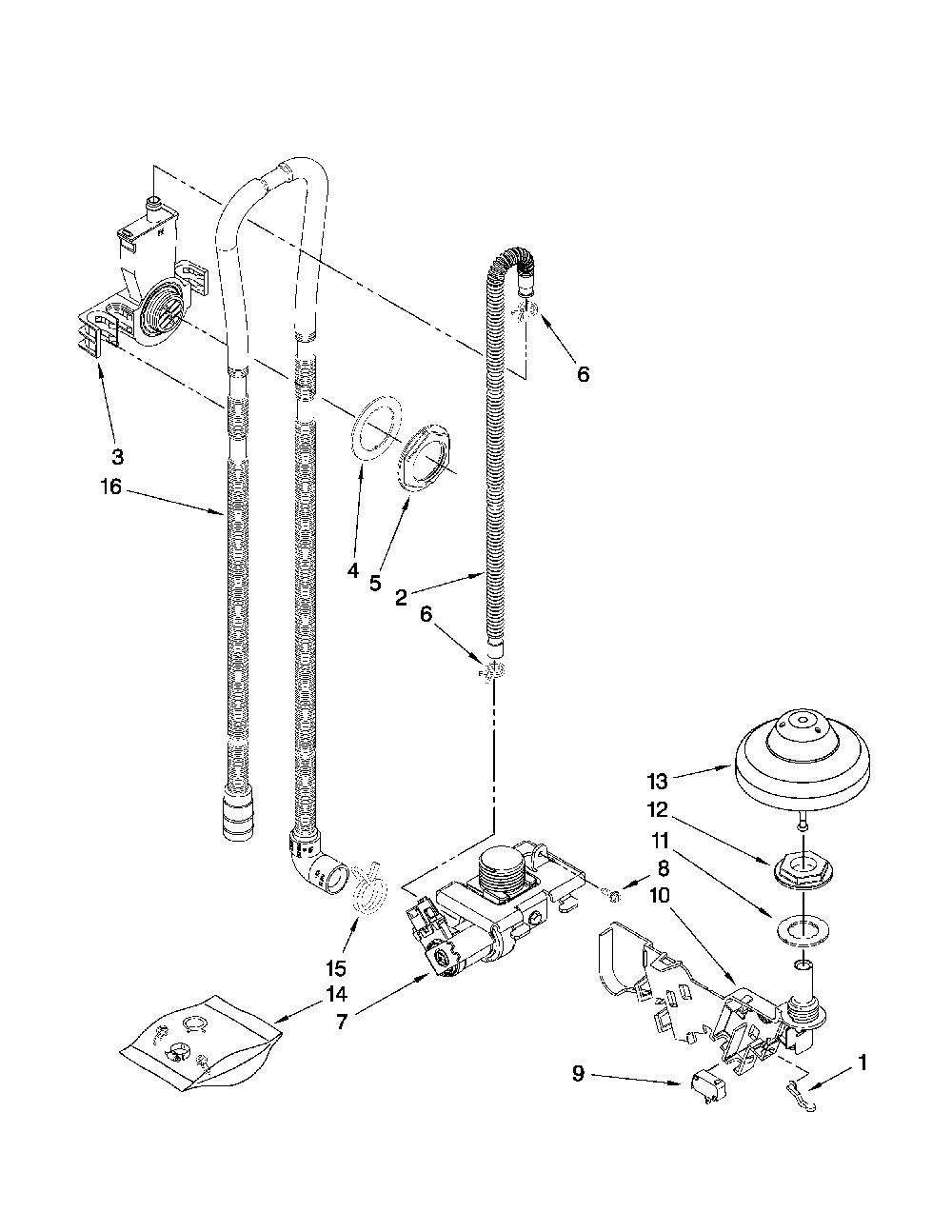 6
3
16
4
5
2
6
13
12
11
8
10
15
14
7
9
1