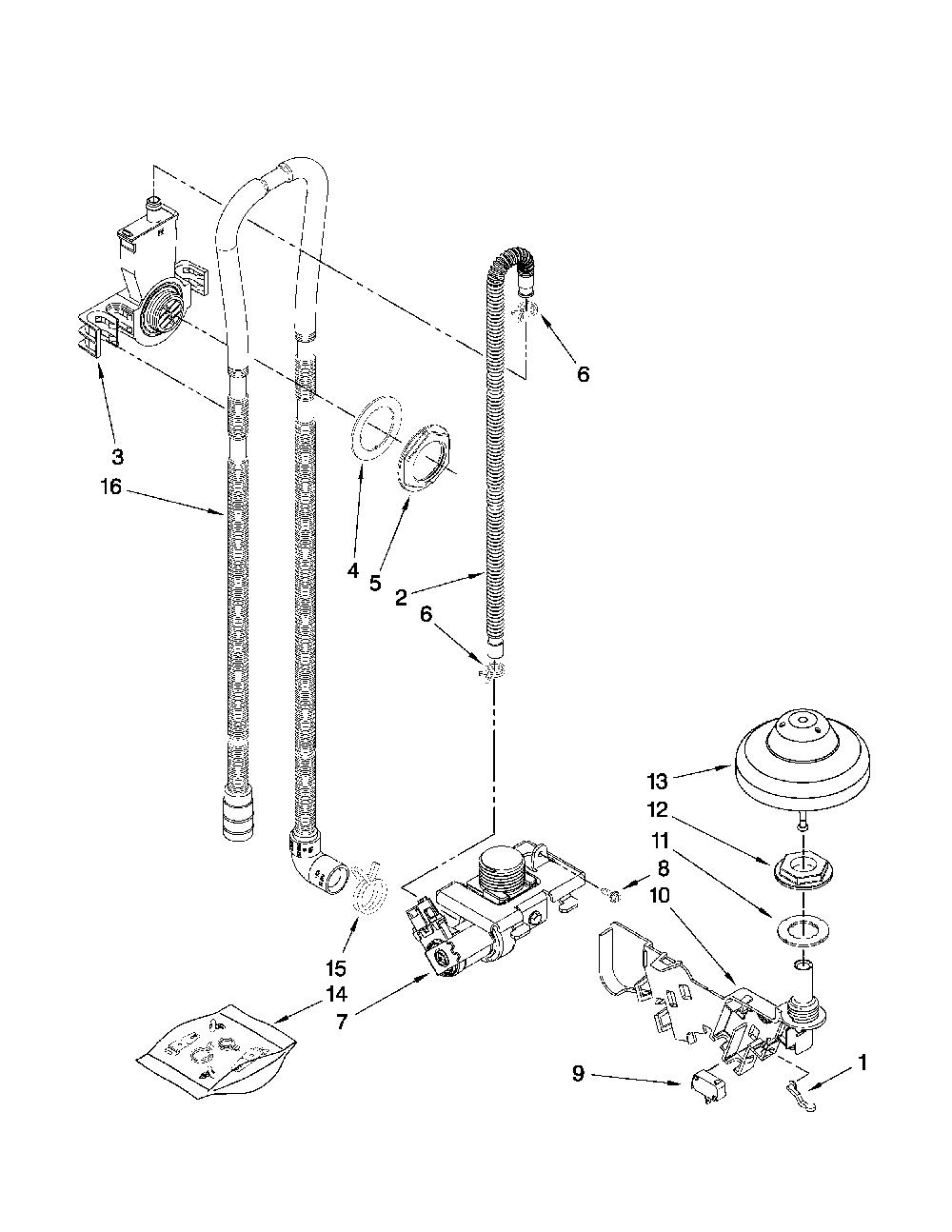 6
3
16
4
5
2
6
13
12
11
8
10
15
14
7
9
1