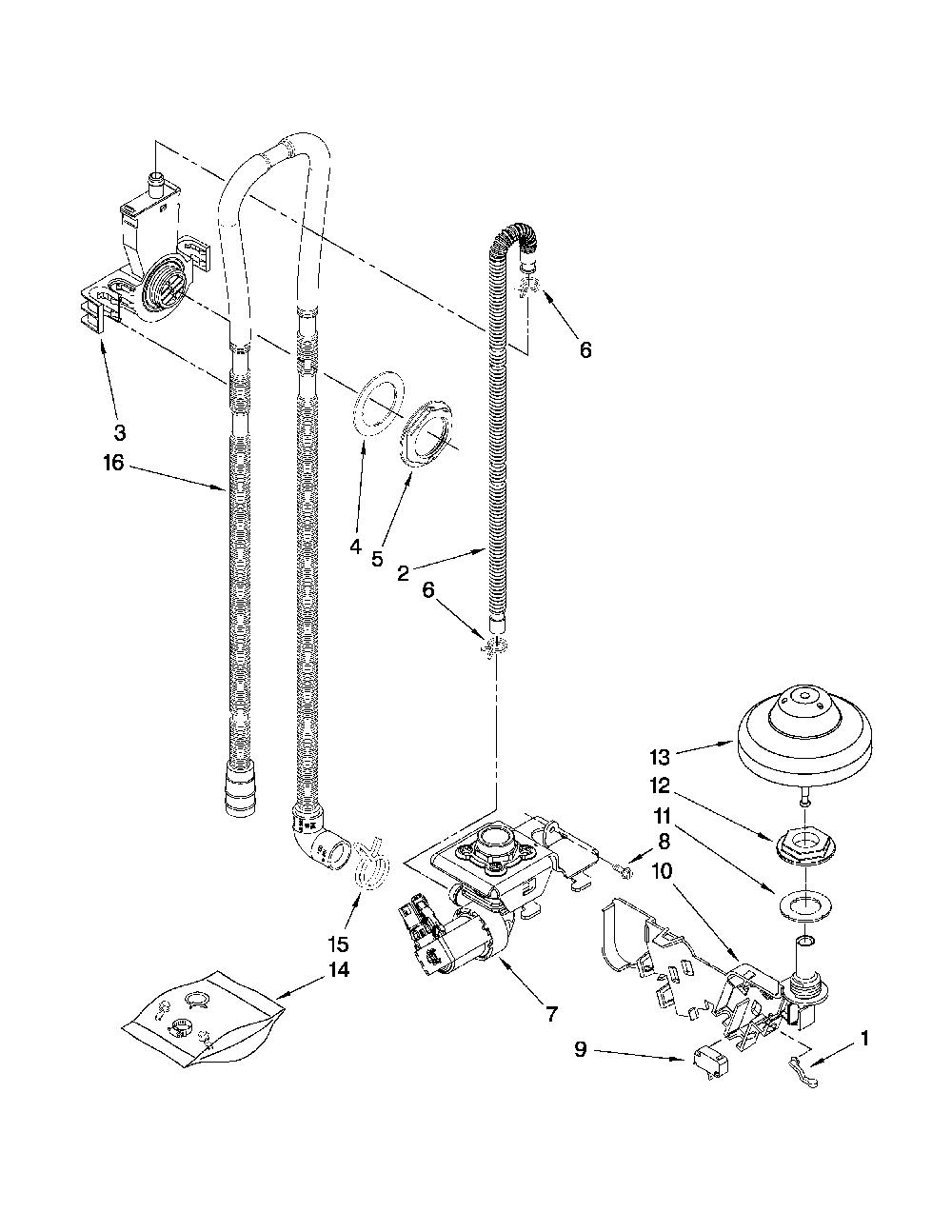 6
3
16
4
5
2
6
13
12
11
8
10
15
14
7
9
1