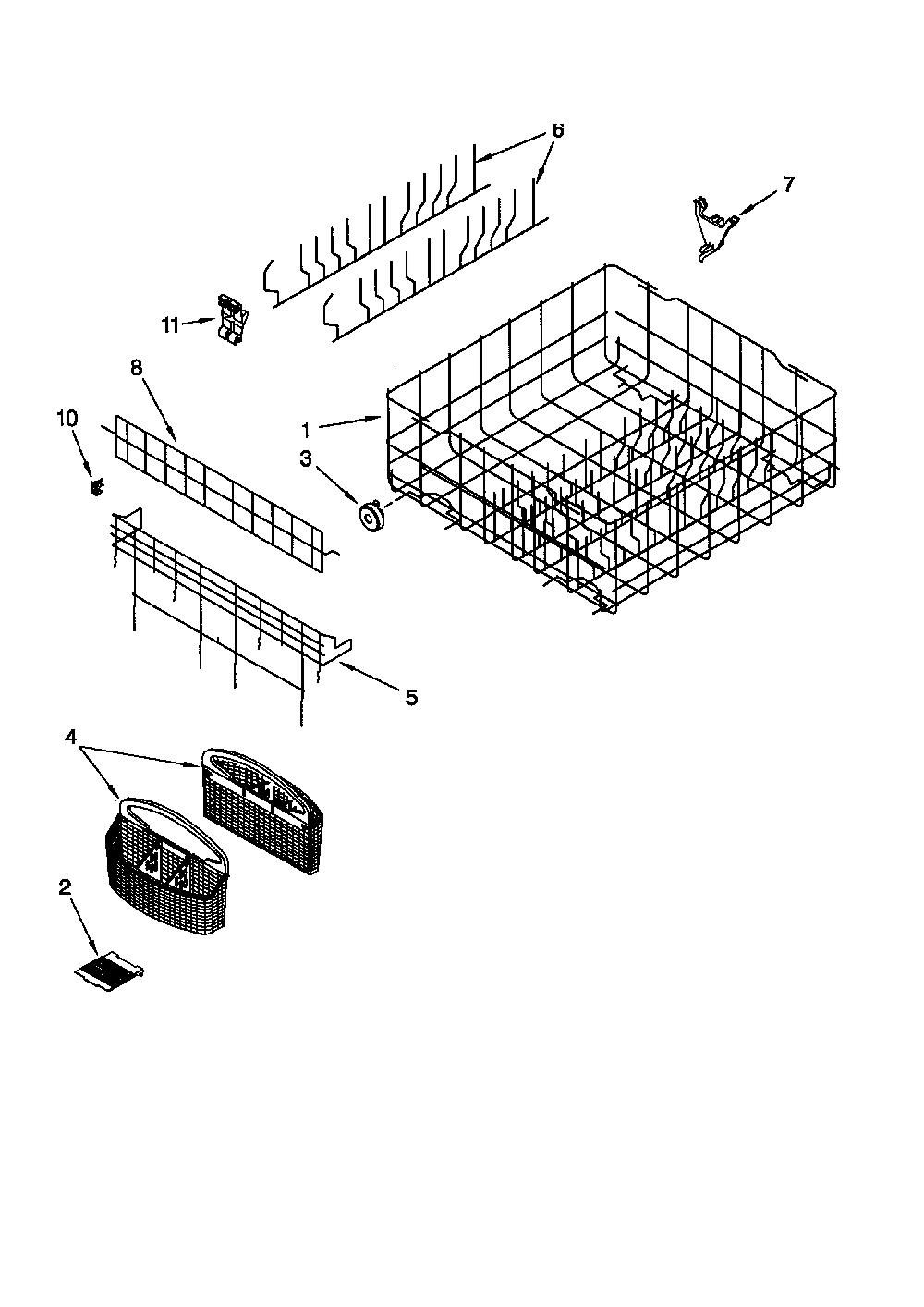 6
7
11
8
10
1
3
5
4
2