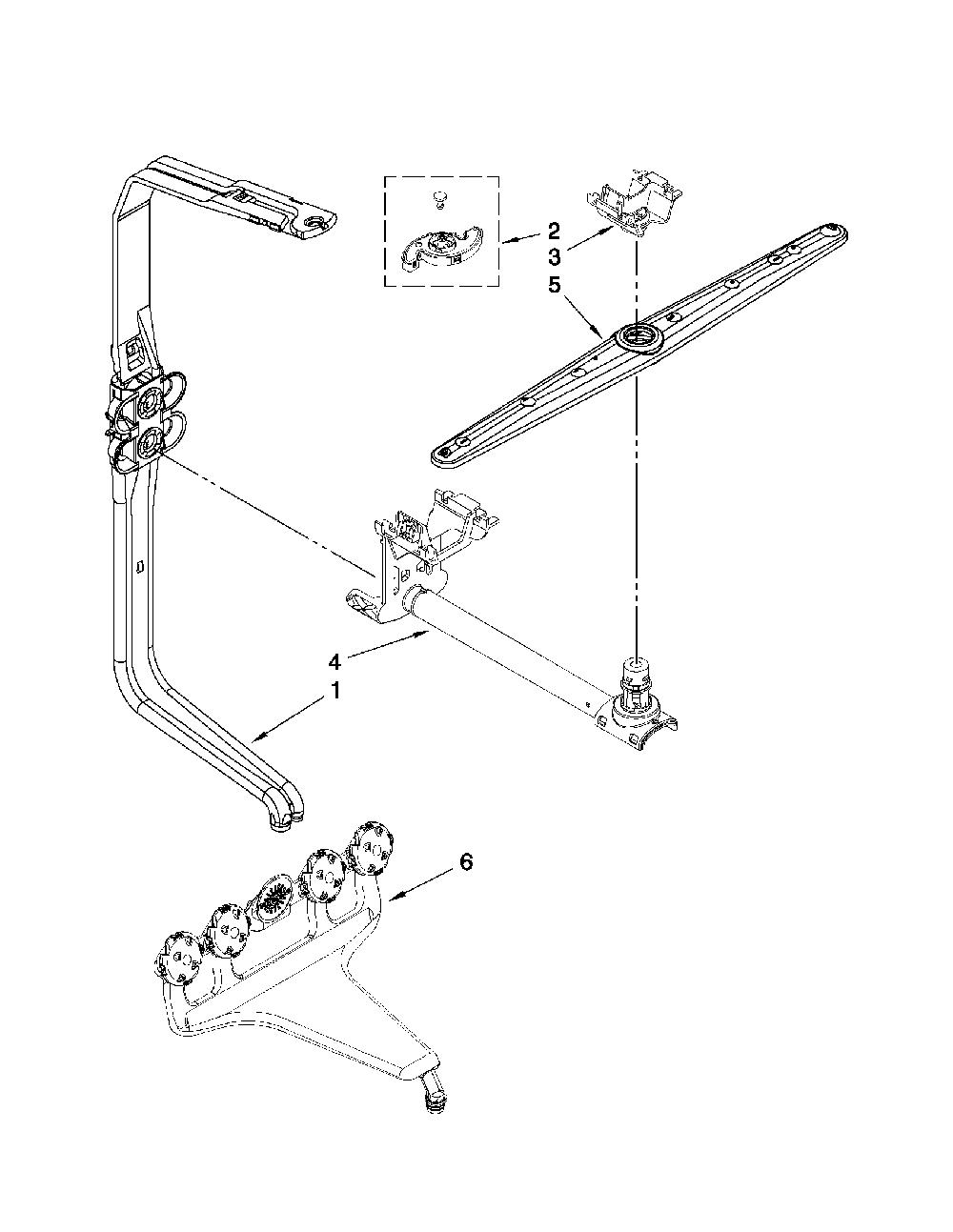 2
3
5
4
1
6