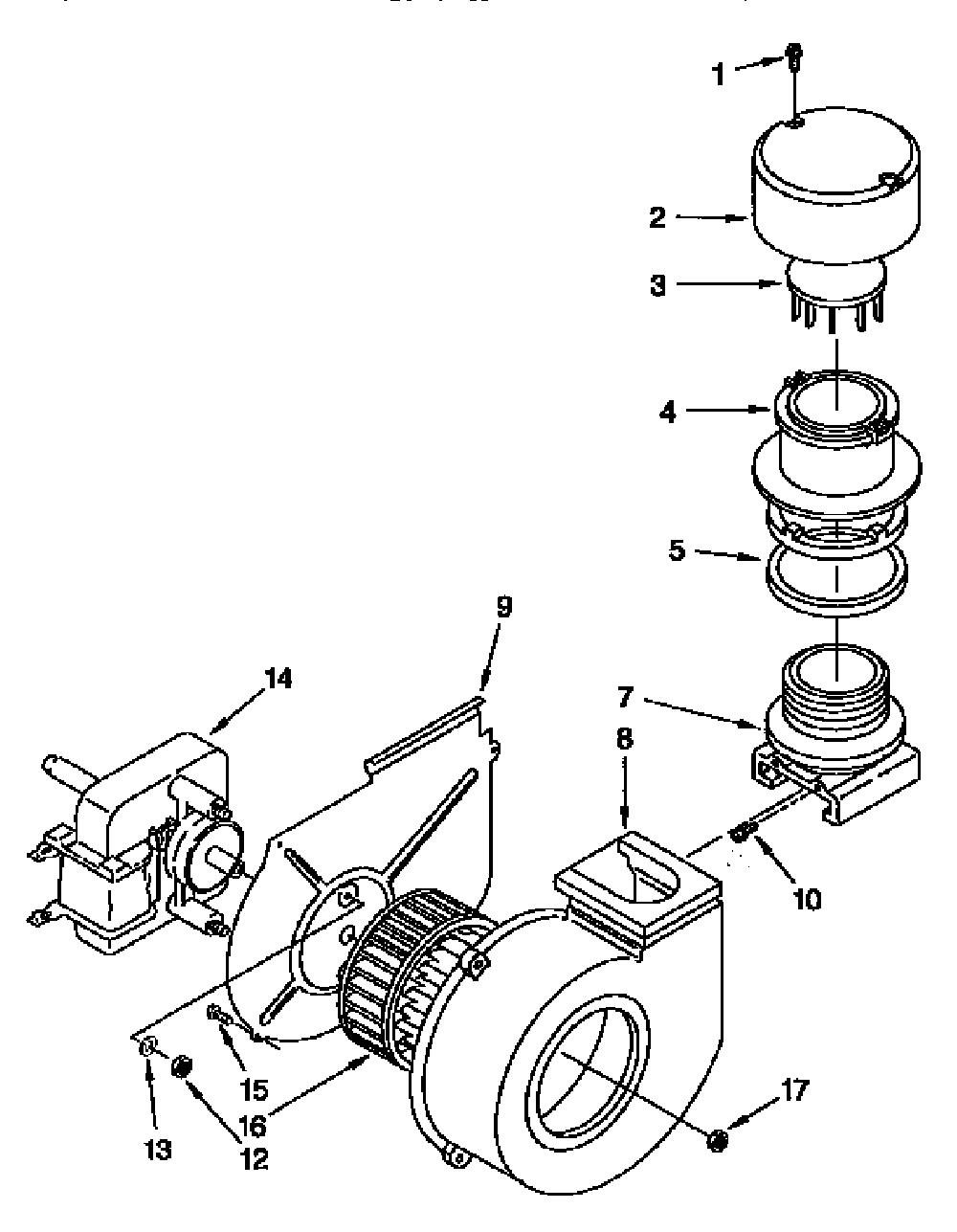 1
2
3
4
5
9
14
7
8
10
15
16
13
12
17