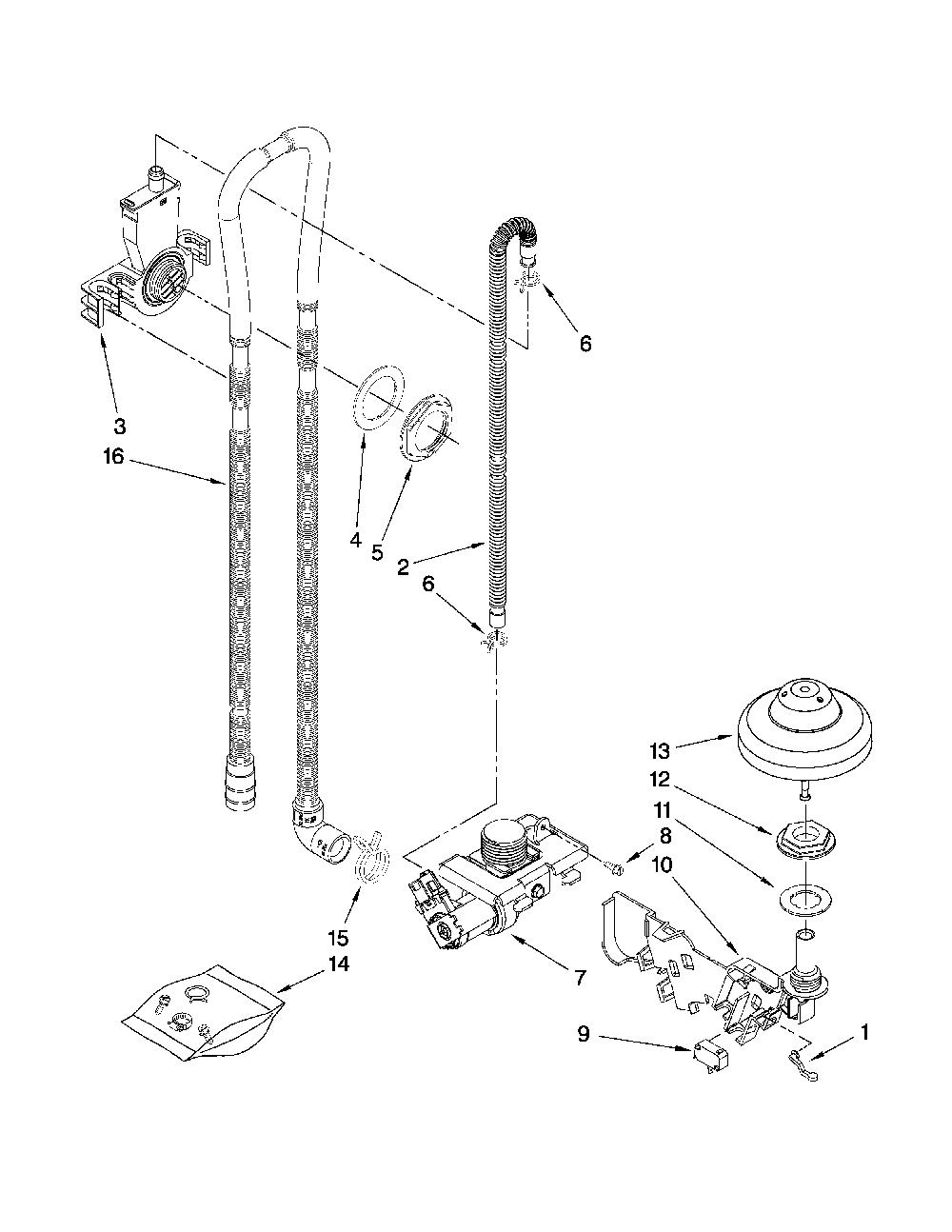 6
3
16
4
5
2
6
13
12
11
8
10
15
14
7
9
1