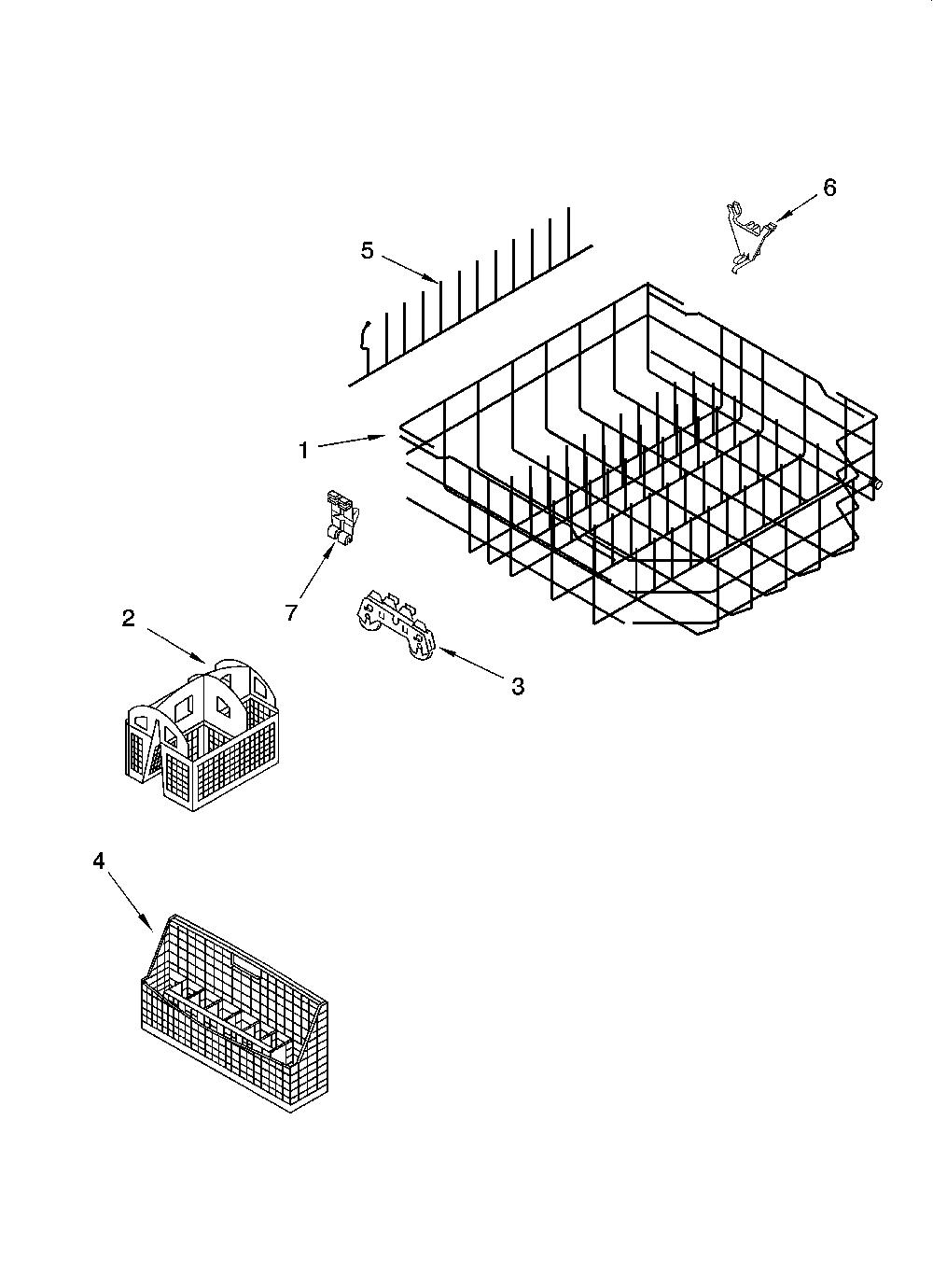 6
5
1
7
2
3
4