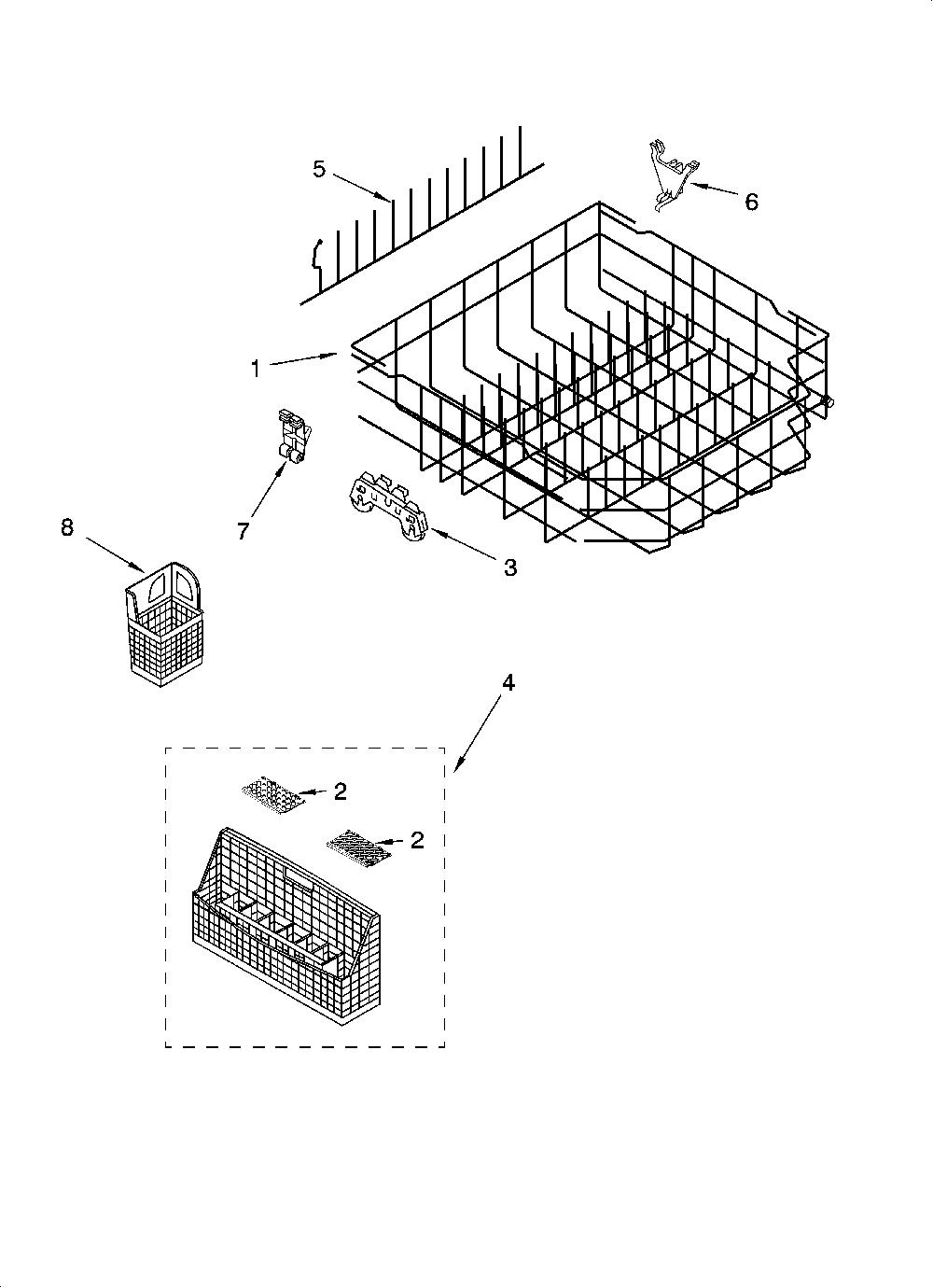 5
6
1
7
3
8
4
2
2