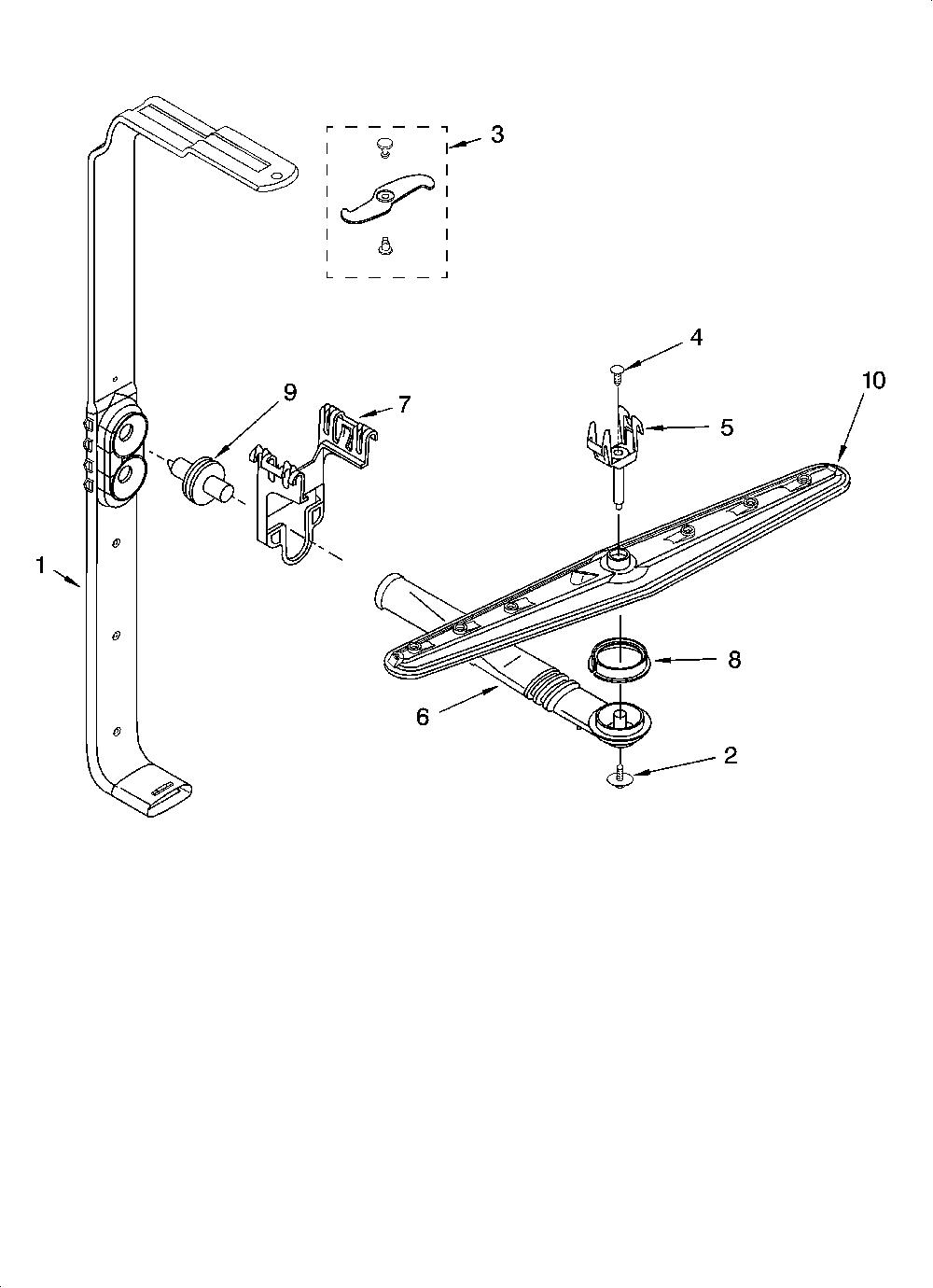 3
4
10
9
7
5
1
8
6
2