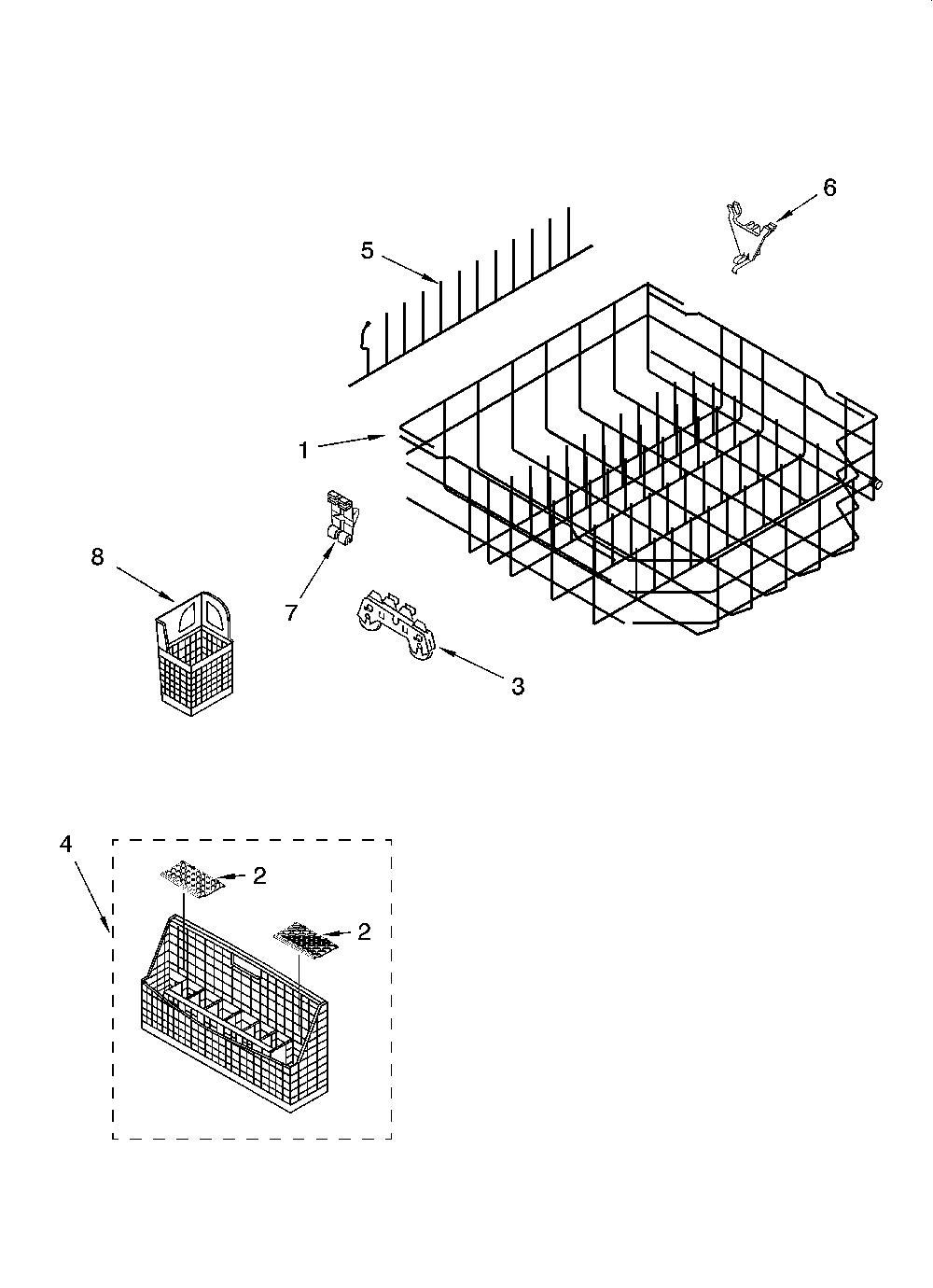 6
5
1
7
8
3
4
2
2