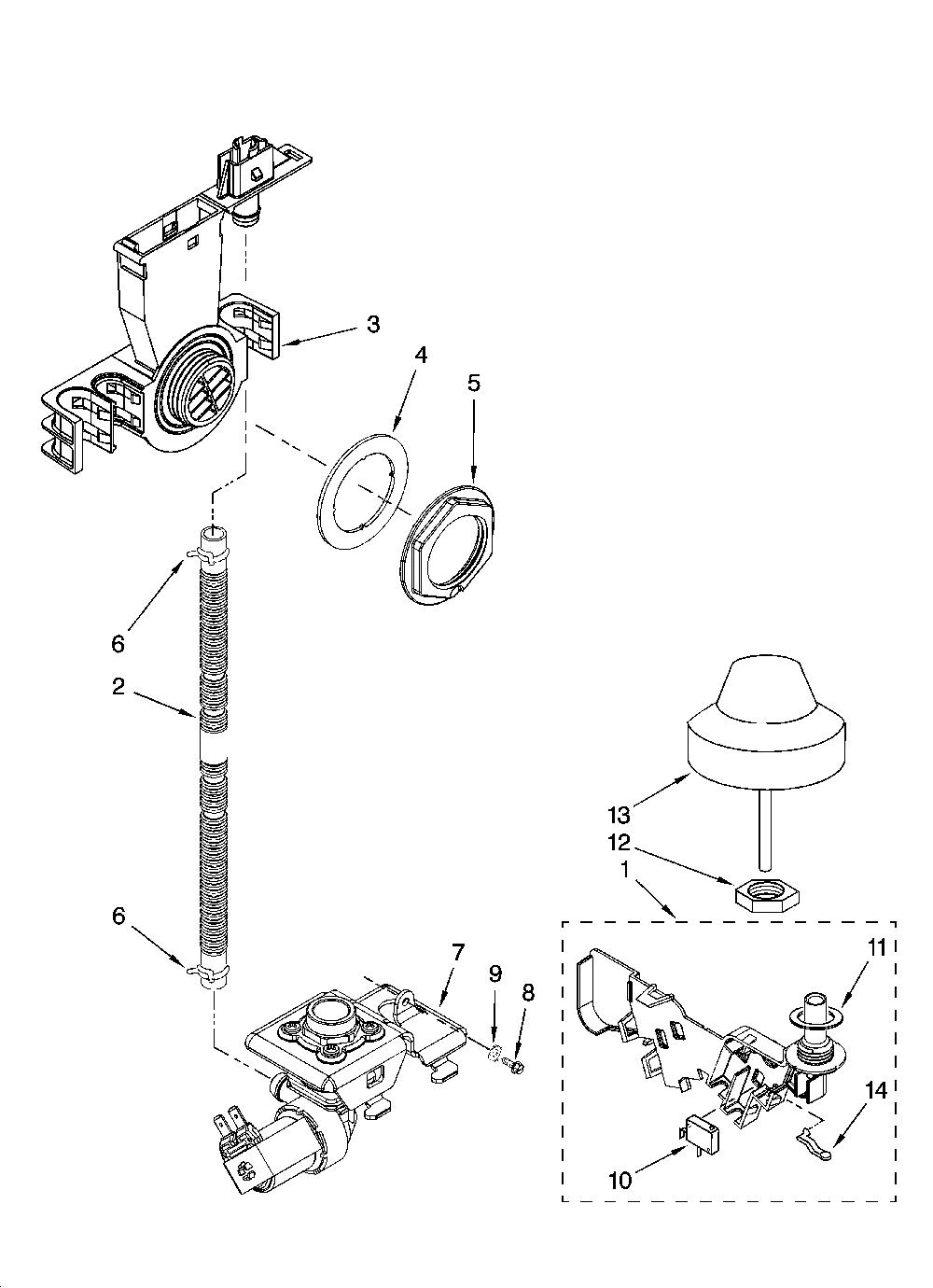 3
4
5
6
2
13
12
1
6
7
9
8
11
14
10