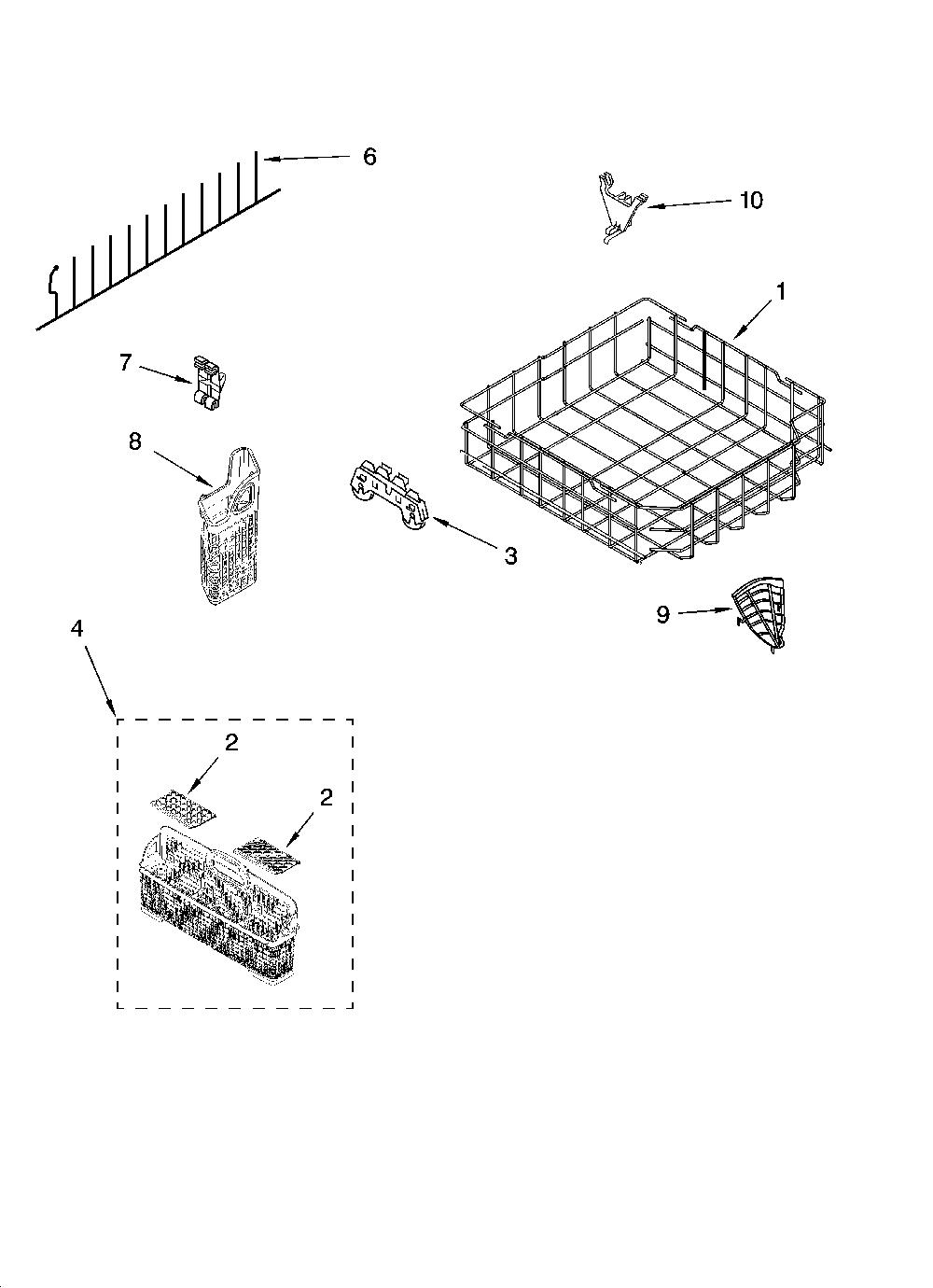 6

10

1

7

8

3

9

4

2

2