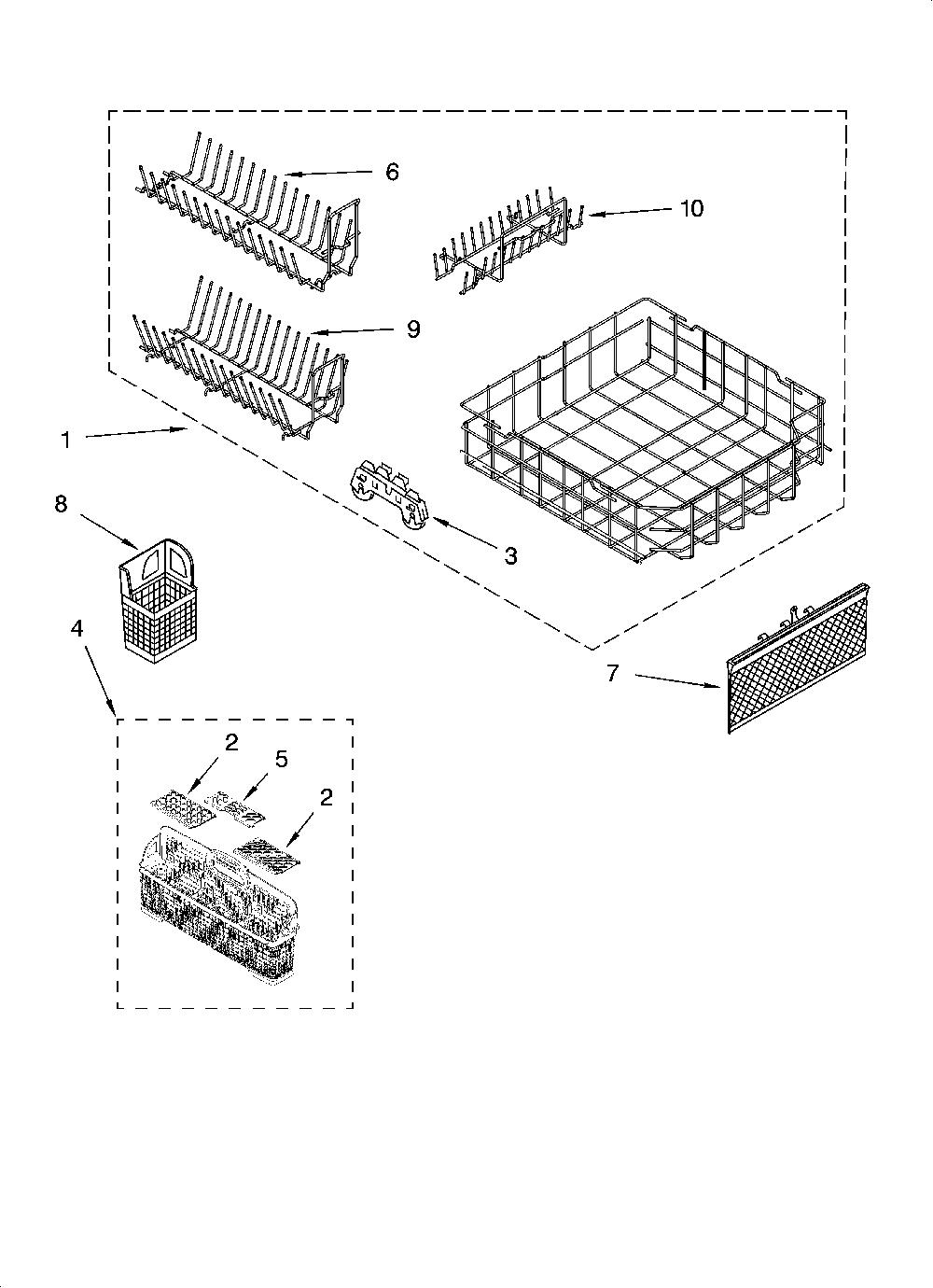 6

10

9

1

8

3

4

7

2

5

2