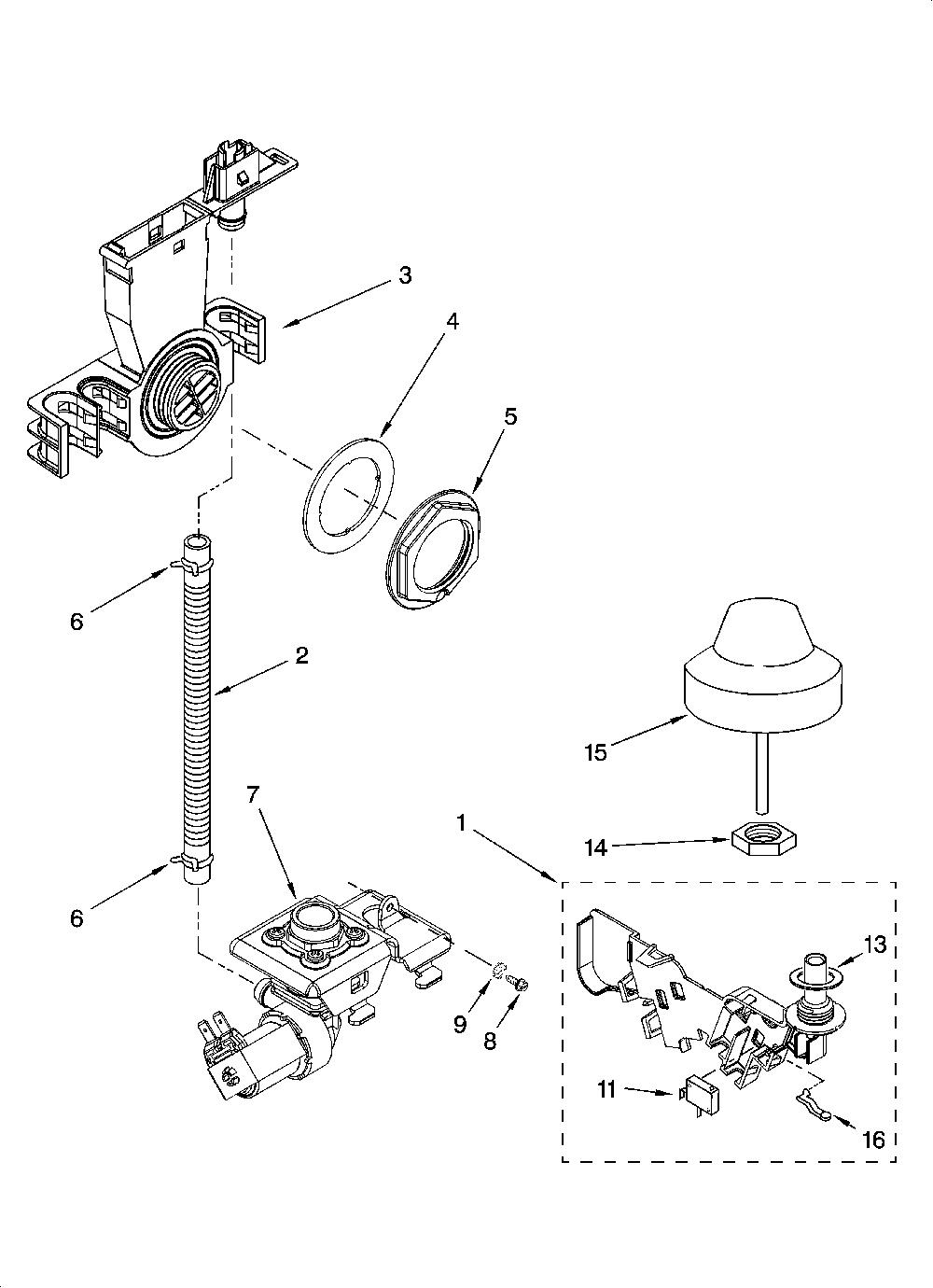 3
4
5
6
2
15
7
1
14
6
13
9
8
11
16