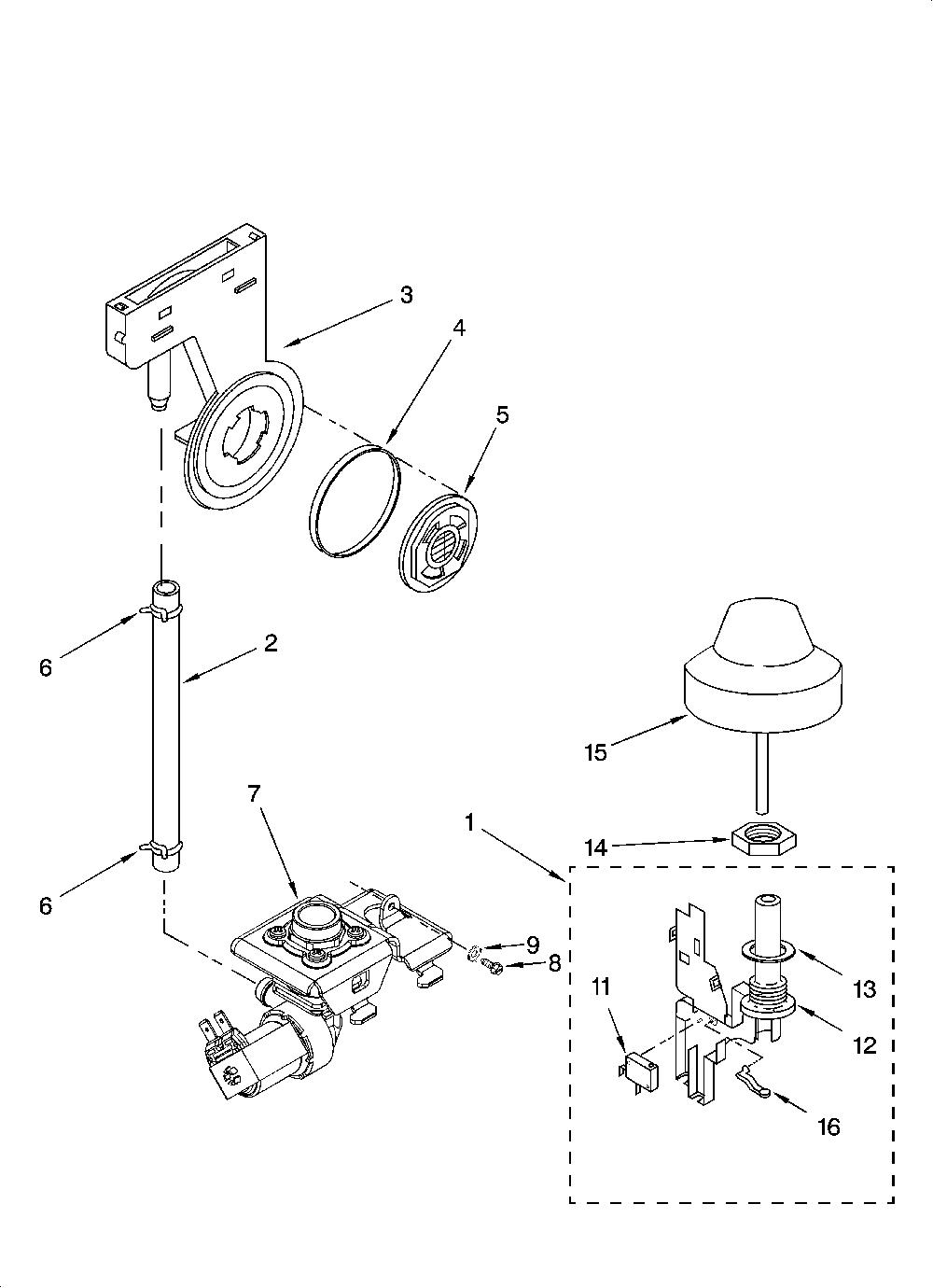 3
4
5
6
2
15
7
1
14
6
9
8
13
11
12
16