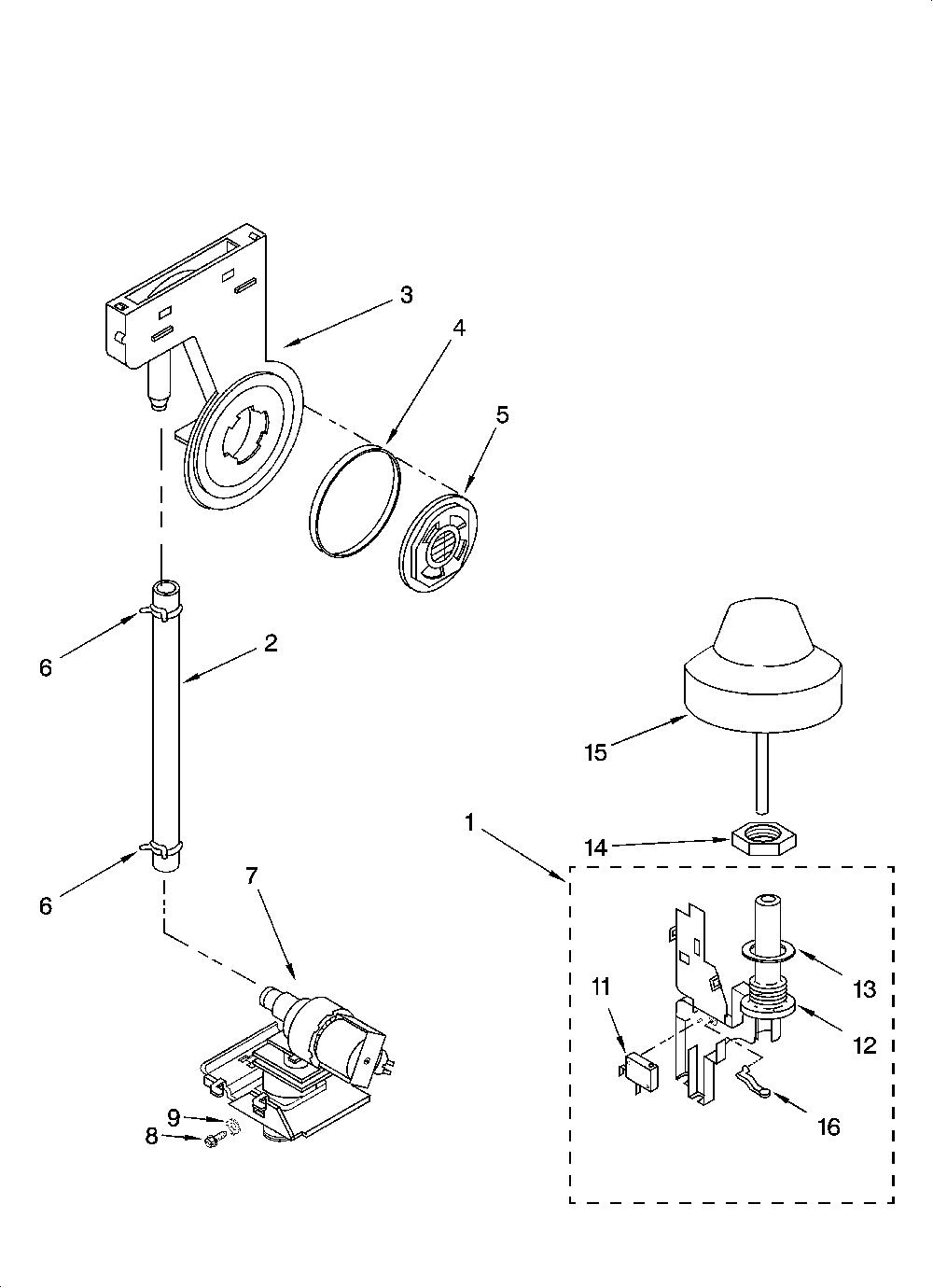 3
4
5
6
2
6
7
9
8
15
1
14
13
11
12
16