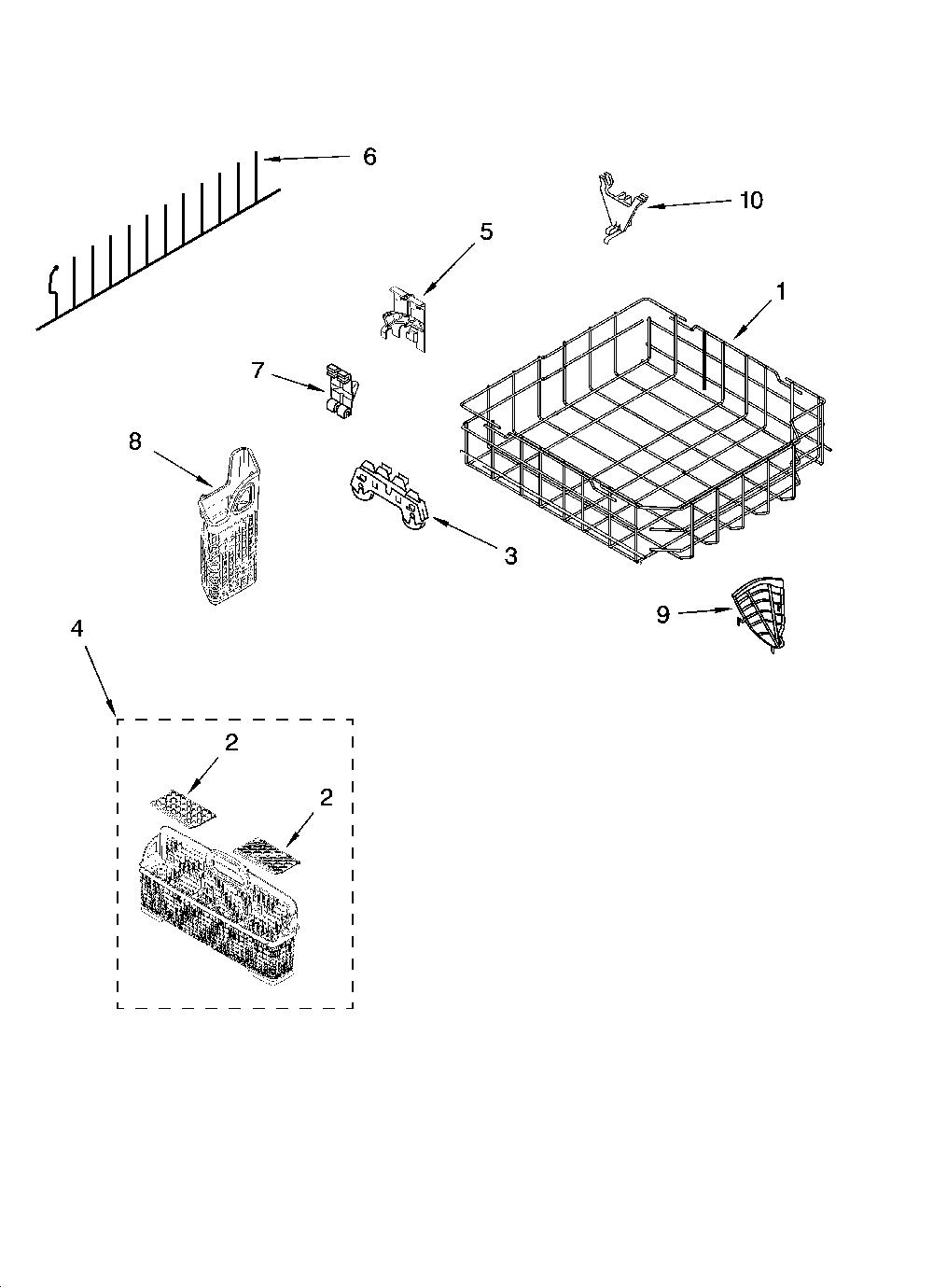 6

10

5

1

7

8

3

9

4

2

2