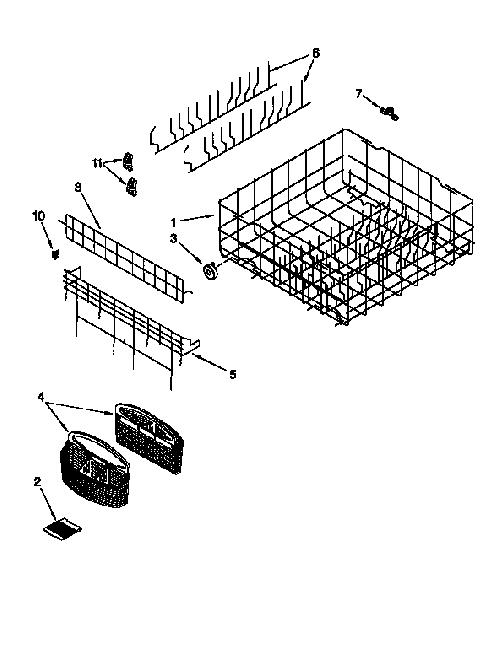 6
7
11
9
10
1
3
5
4
2