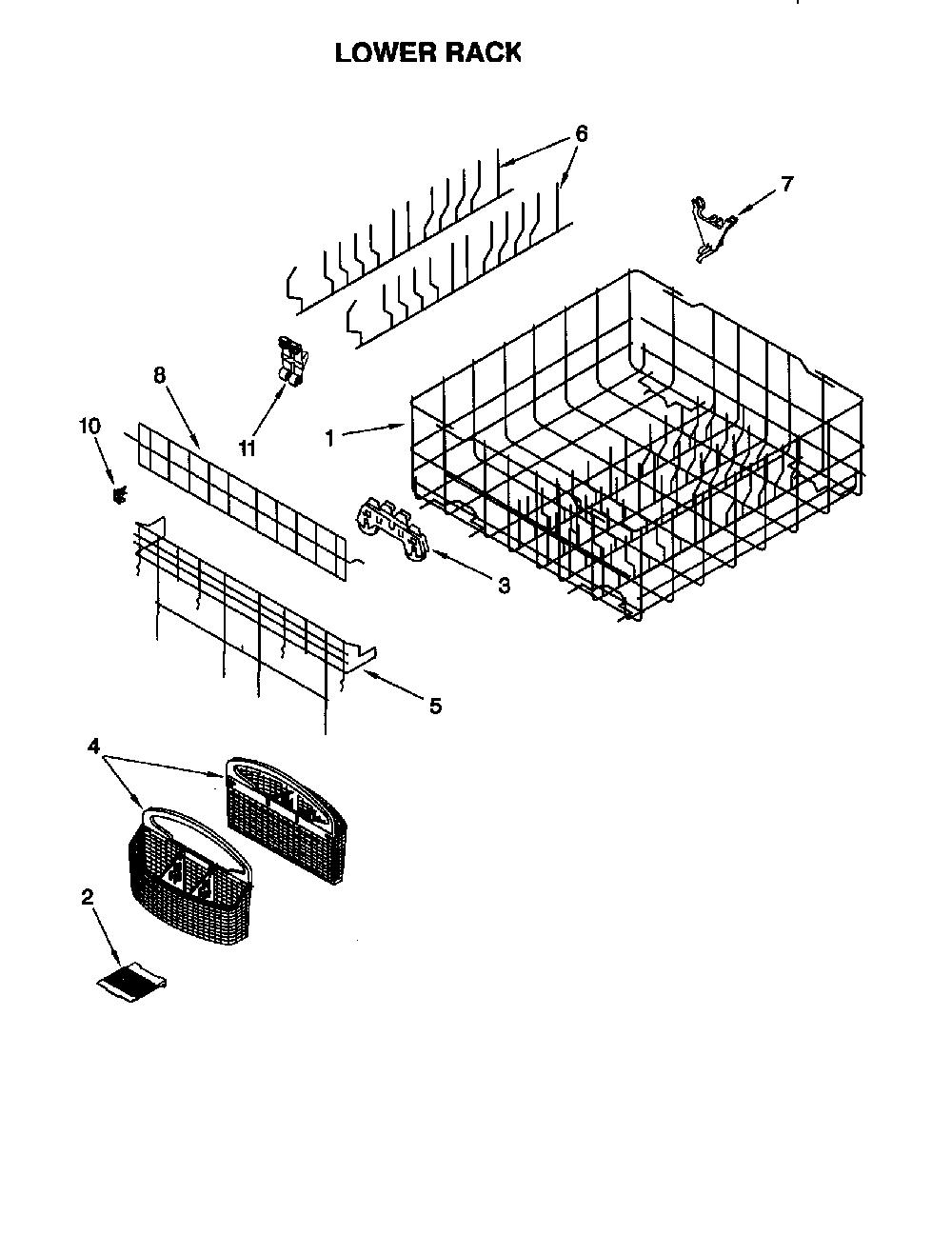 LOWER RACK

6
7
8
10
11
1
3
5
4
2