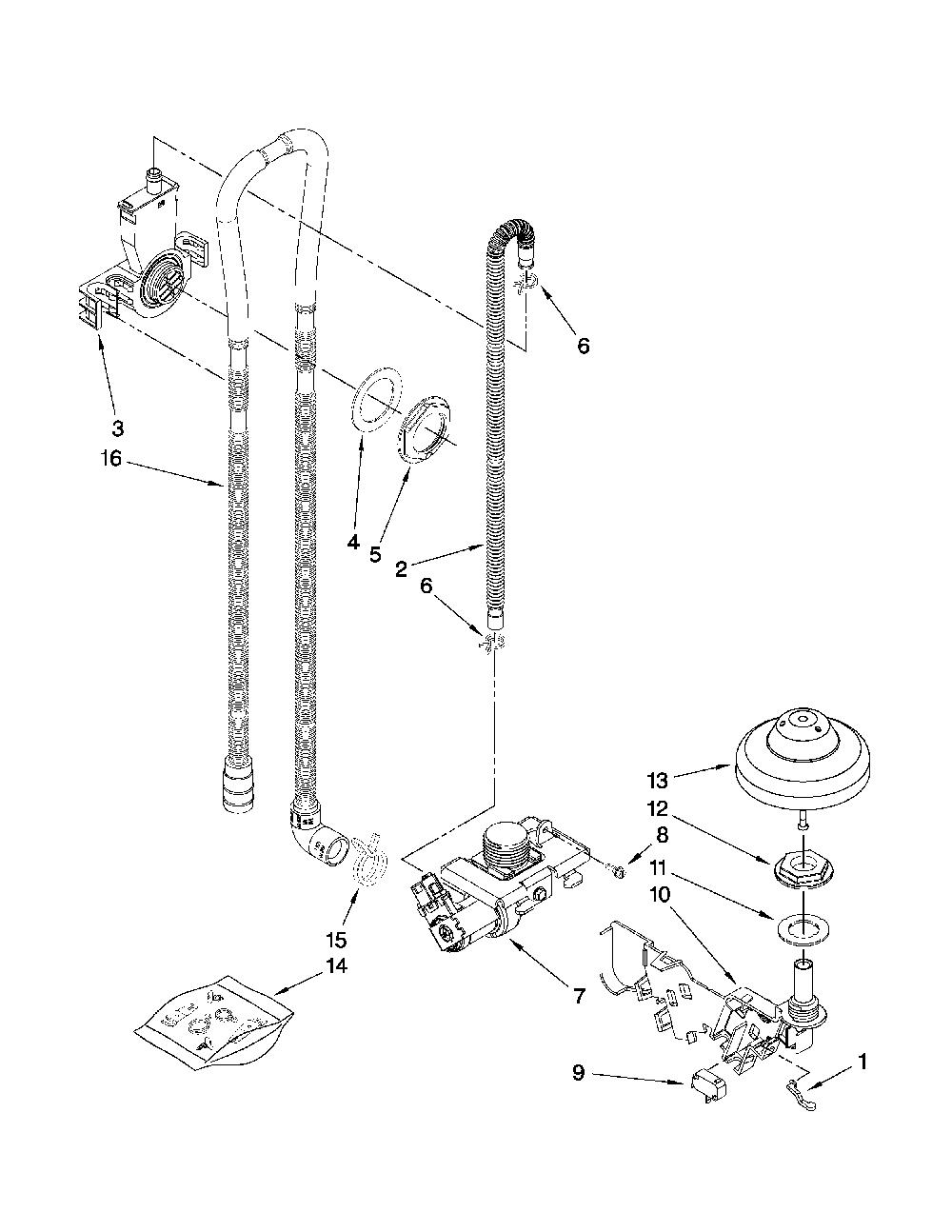 6
3
16
4
5
2
6
13
12
8
11
10
15
14
7
9
1